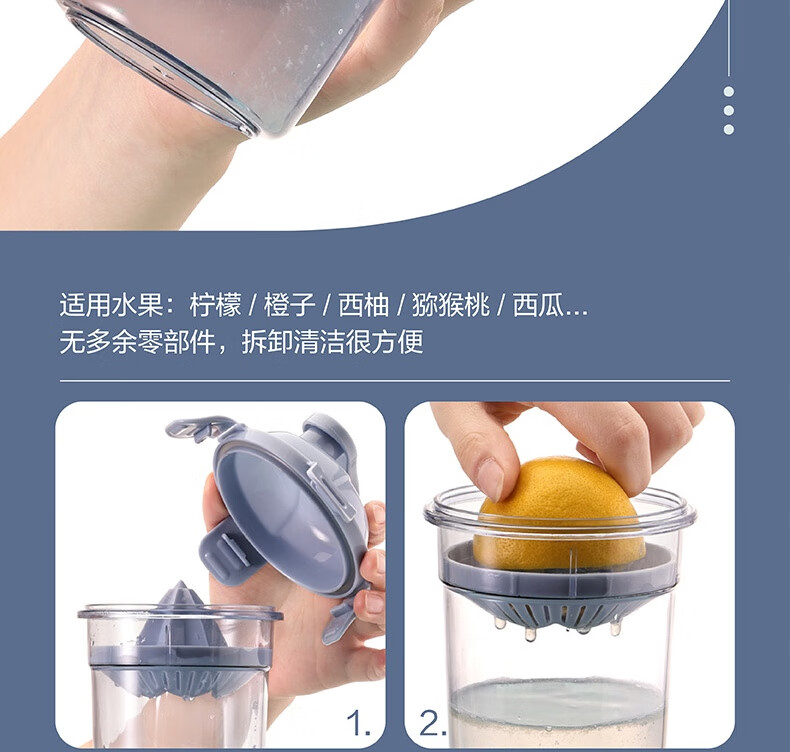 适用水果：柠檬 / 橙子 / 西柚 / 猕猴桃 / 西瓜...
无多余零部件，拆卸清洁很方便

1.

2.