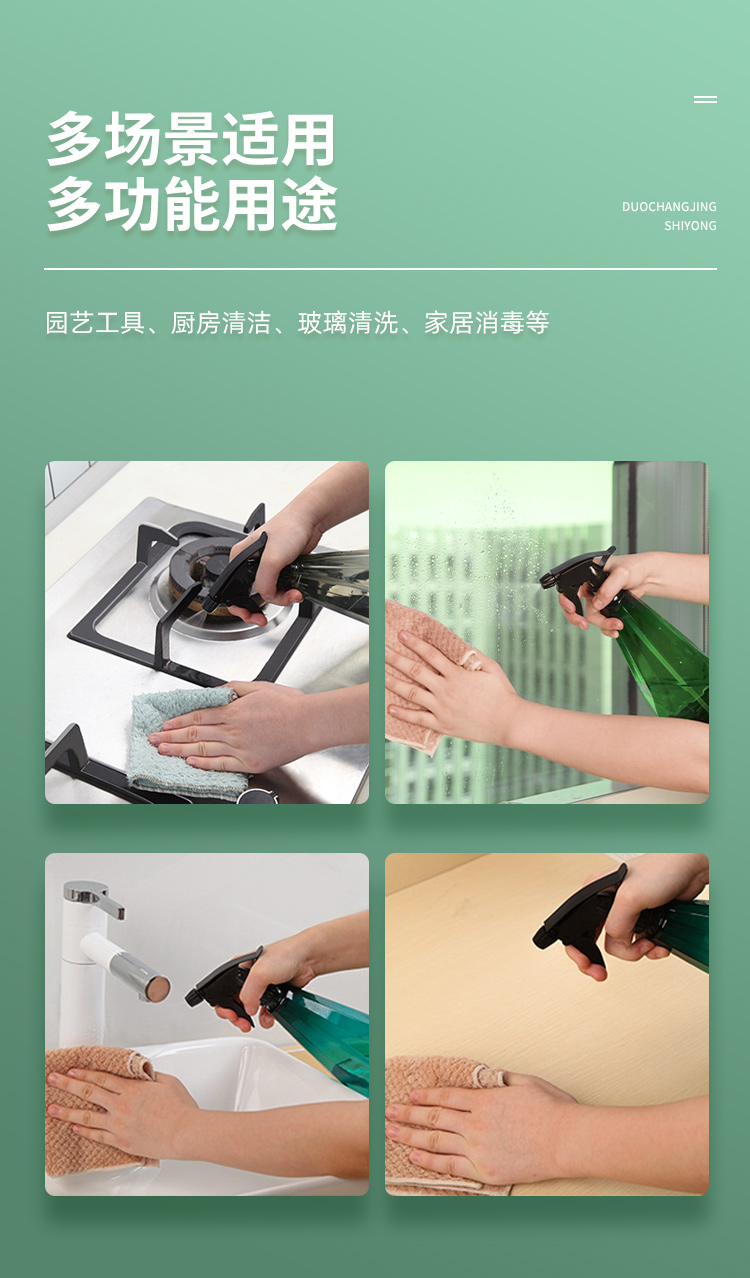 多场景适用
多功能用途

DUOCHANGJING
SHIYONG

园艺工具、厨房清洁、玻璃清洗、家居消毒等