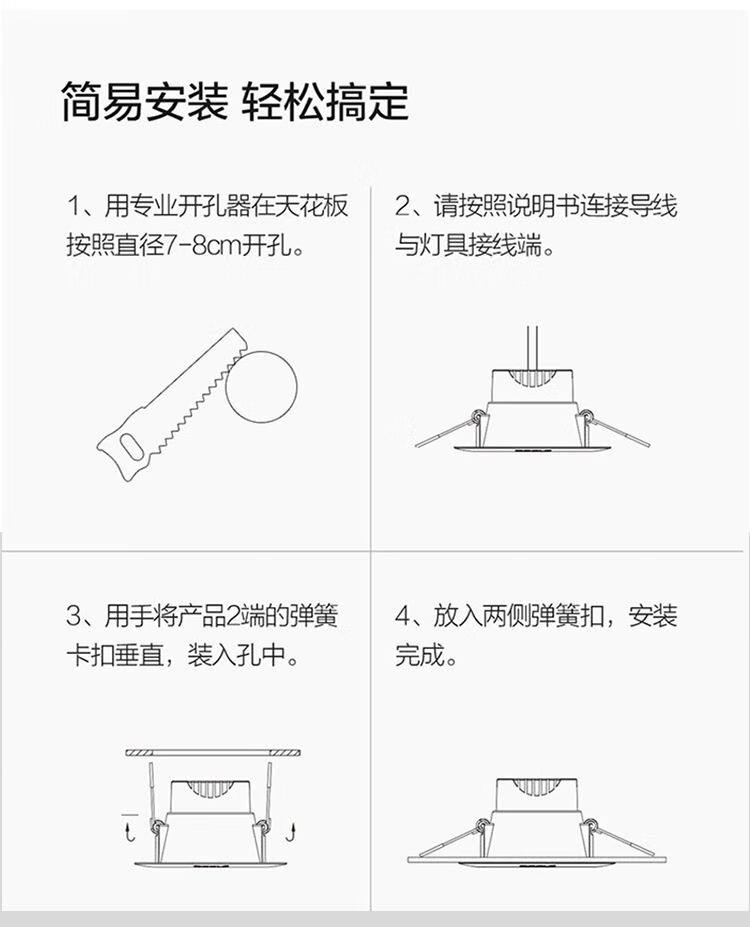 简易安装 轻松搞定

1、用专业开孔器在天花板按照直径7-8cm开孔。

2、请按照说明书连接导线与灯具接线端。

3、用手将产品2端的弹簧卡扣垂直，装入孔中。

4、放入两侧弹簧扣，安装完成。