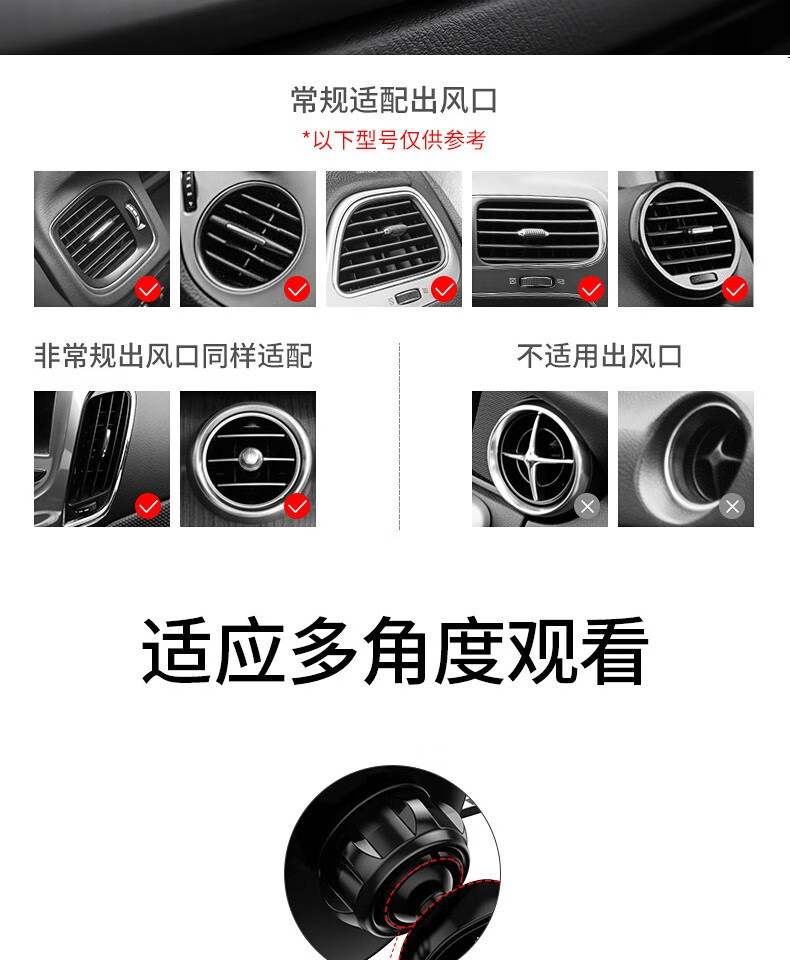 常规适配出风口

*以下型号仅供参考

非常规出风口同样适配

不适用出风口

适应多角度观看