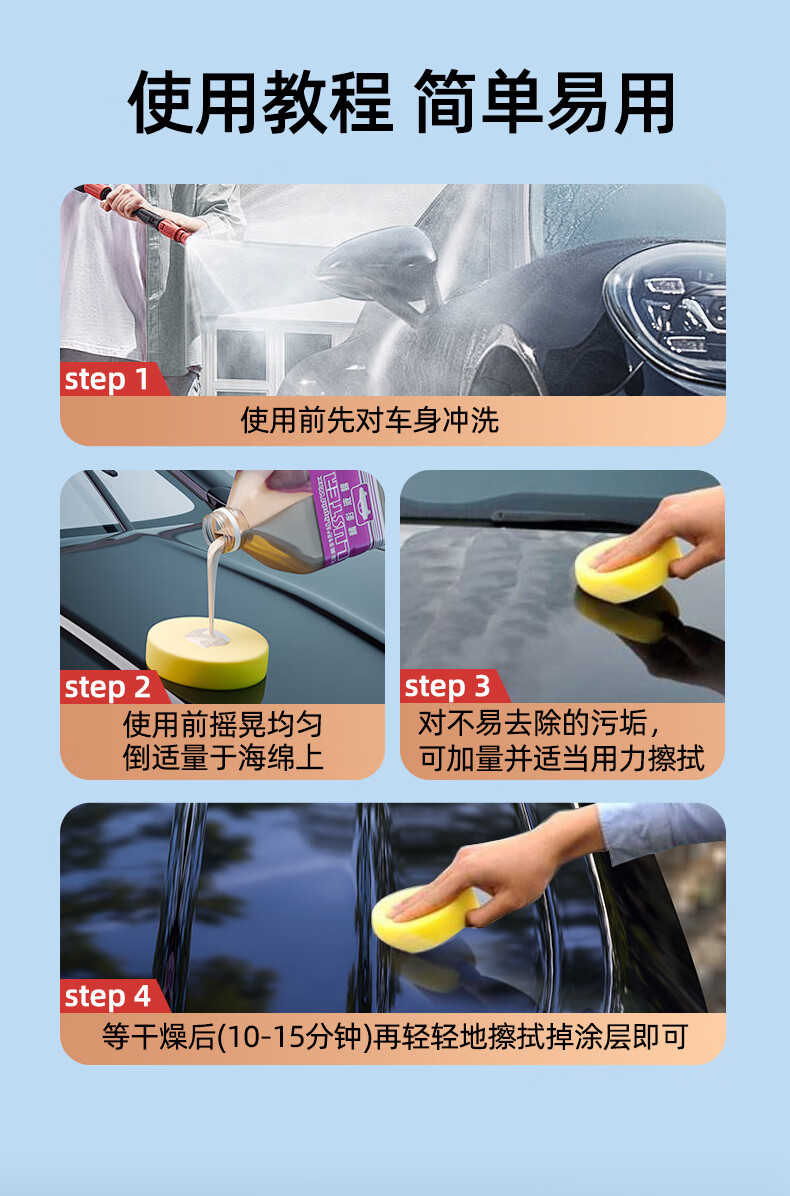 使用教程 简单易用

step 1
使用前先对车身冲洗

step 2
使用前摇晃均匀
倒适量于海绵上

step 3
对不易去除的污垢，
可加量并适当用力擦拭

step 4
等干燥后(10-15分钟)再轻轻地擦拭掉涂层即可