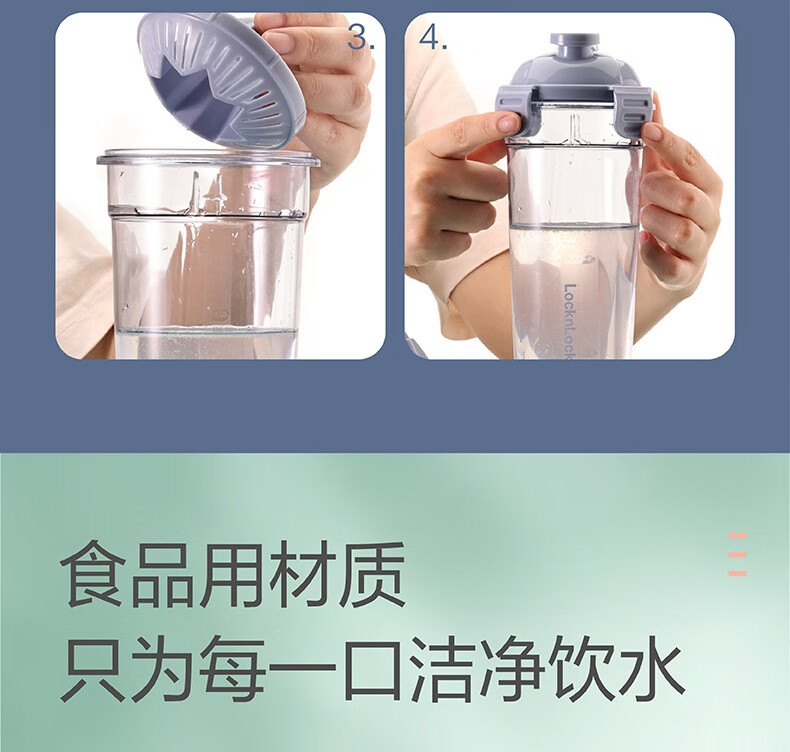 3.

4.

LocknLock

食品用材质
只为每一口洁净饮水