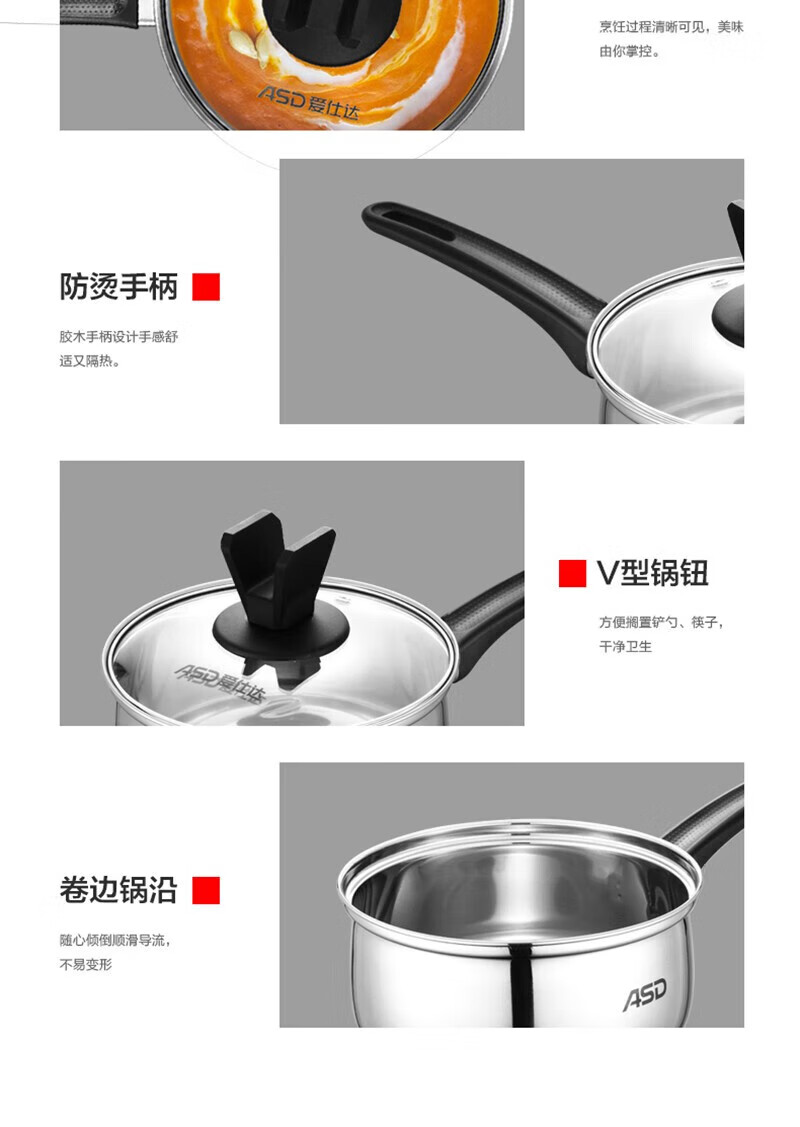 ASD 爱仕达

烹饪过程清晰可见，美味由你掌控。

防烫手柄

胶木手柄设计手感舒适又隔热。

ASD 爱仕达

V型锅钮

方便搁置铲勺、筷子，干净卫生

卷边锅沿

随心倾倒顺滑导流，不易变形

ASD