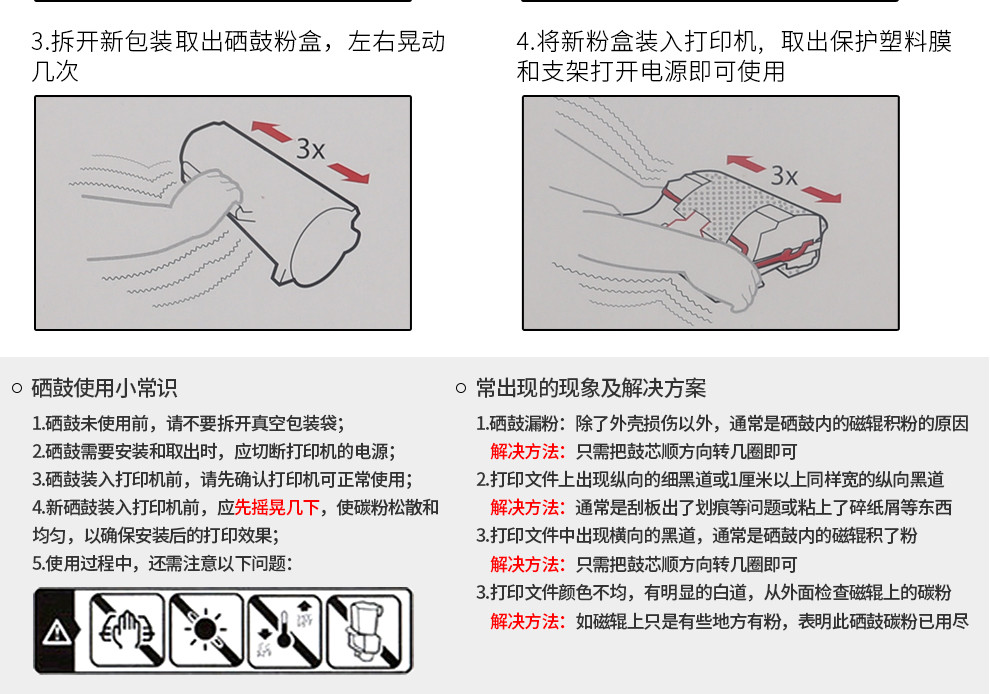 3.拆开新包装取出硒鼓粉盒，左右晃动几次

3x

4.将新粉盒装入打印机，取出保护塑料膜和支架打开电源即可使用

3x

○ 硒鼓使用小常识

1.硒鼓未使用前，请不要拆开真空包装袋；
2.硒鼓需要安装和取出时，应切断打印机的电源；
3.硒鼓装入打印机前，请先确认打印机可正常使用；
4.新硒鼓装入打印机前，应先摇晃几下，使碳粉松散和均匀，以确保安装后的打印效果；
5.使用过程中，还需注意以下问题：

○ 常出现的现象及解决方案

1.硒鼓漏粉：除了外壳损伤以外，通常是硒鼓内的磁辊积粉的原因
解决方法：只需把鼓芯顺方向转几圈即可
2.打印文件上出现纵向的细黑道或1厘米以上同样宽的纵向黑道
解决方法：通常是刮板出了划痕等问题或粘上了碎纸屑等东西
3.打印文件中出现横向的黑道，通常是硒鼓内的磁辊积了粉
解决方法：只需把鼓芯顺方向转几圈即可
3.打印文件颜色不均，有明显的白道，从外面检查磁辊上的碳粉
解决方法：如磁辊上只是有些地方有粉，表明此硒鼓碳粉已用尽