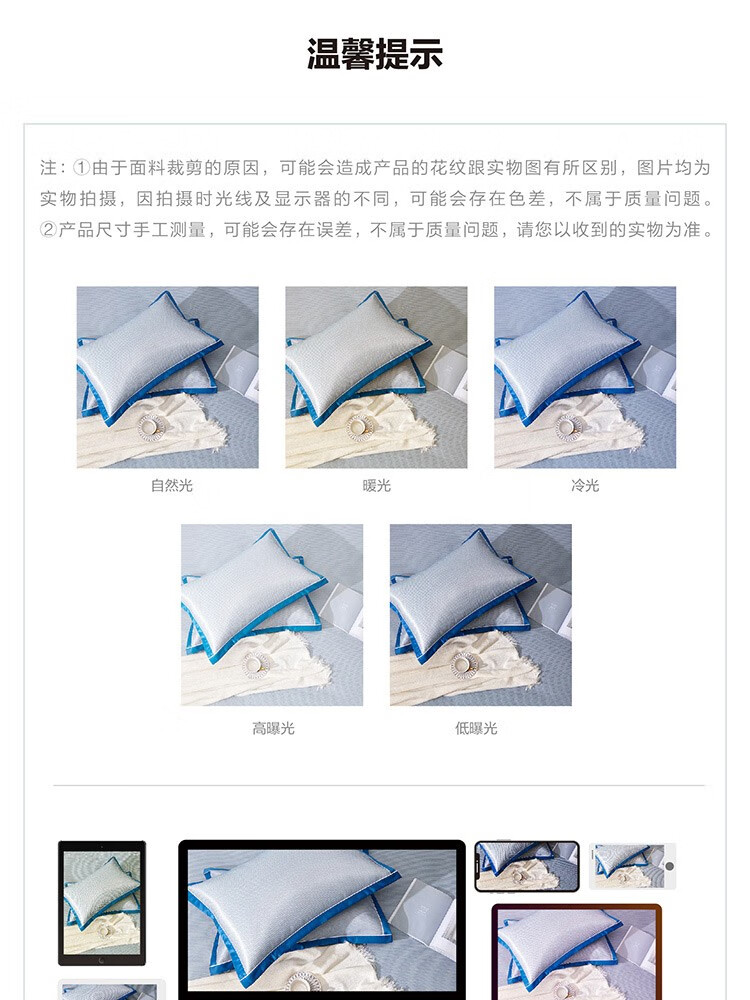 温馨提示

注：①由于面料裁剪的原因，可能会造成产品的花纹跟实物图有所区别，图片均为实物拍摄，因拍摄时光线及显示器的不同，可能会存在色差，不属于质量问题。②产品尺寸手工测量，可能会存在误差，不属于质量问题，请您以收到的实物为准。

自然光

暖光

冷光

高曝光

低曝光