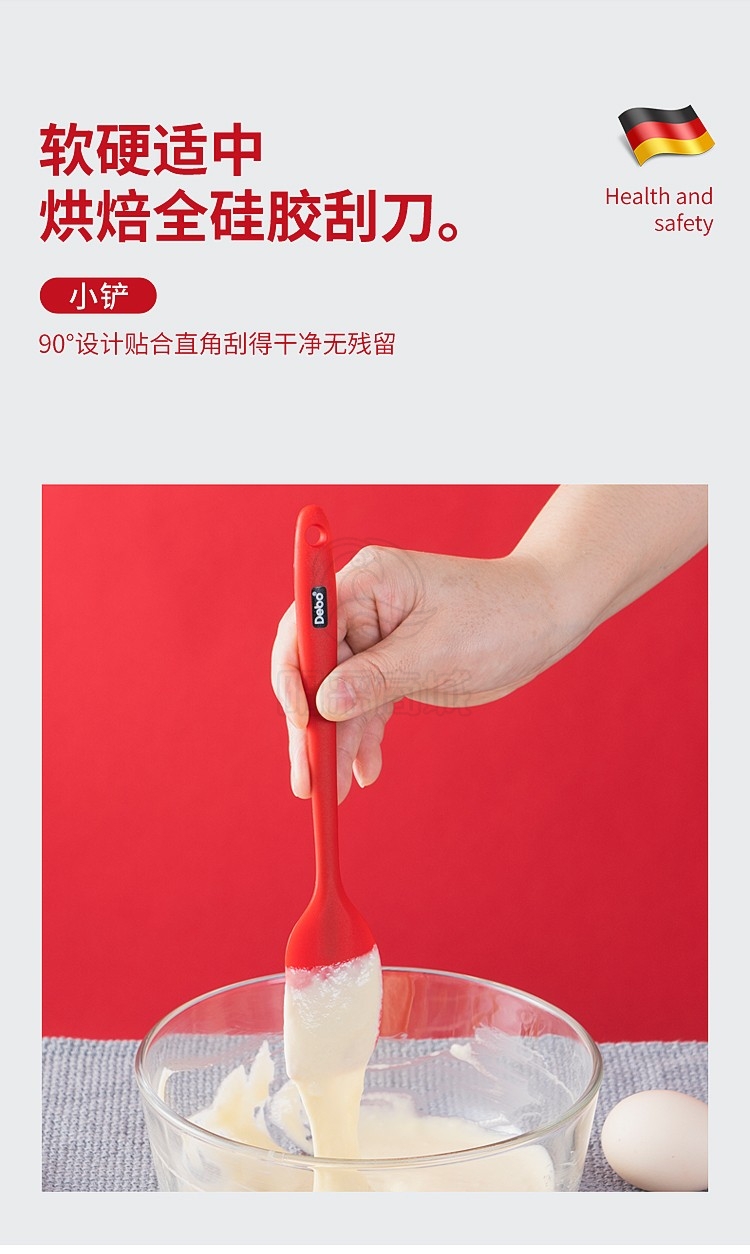 软硬适中
烘焙全硅胶刮刀。

Health and safety

小铲

90°设计贴合直角刮得干净无残留

Debo