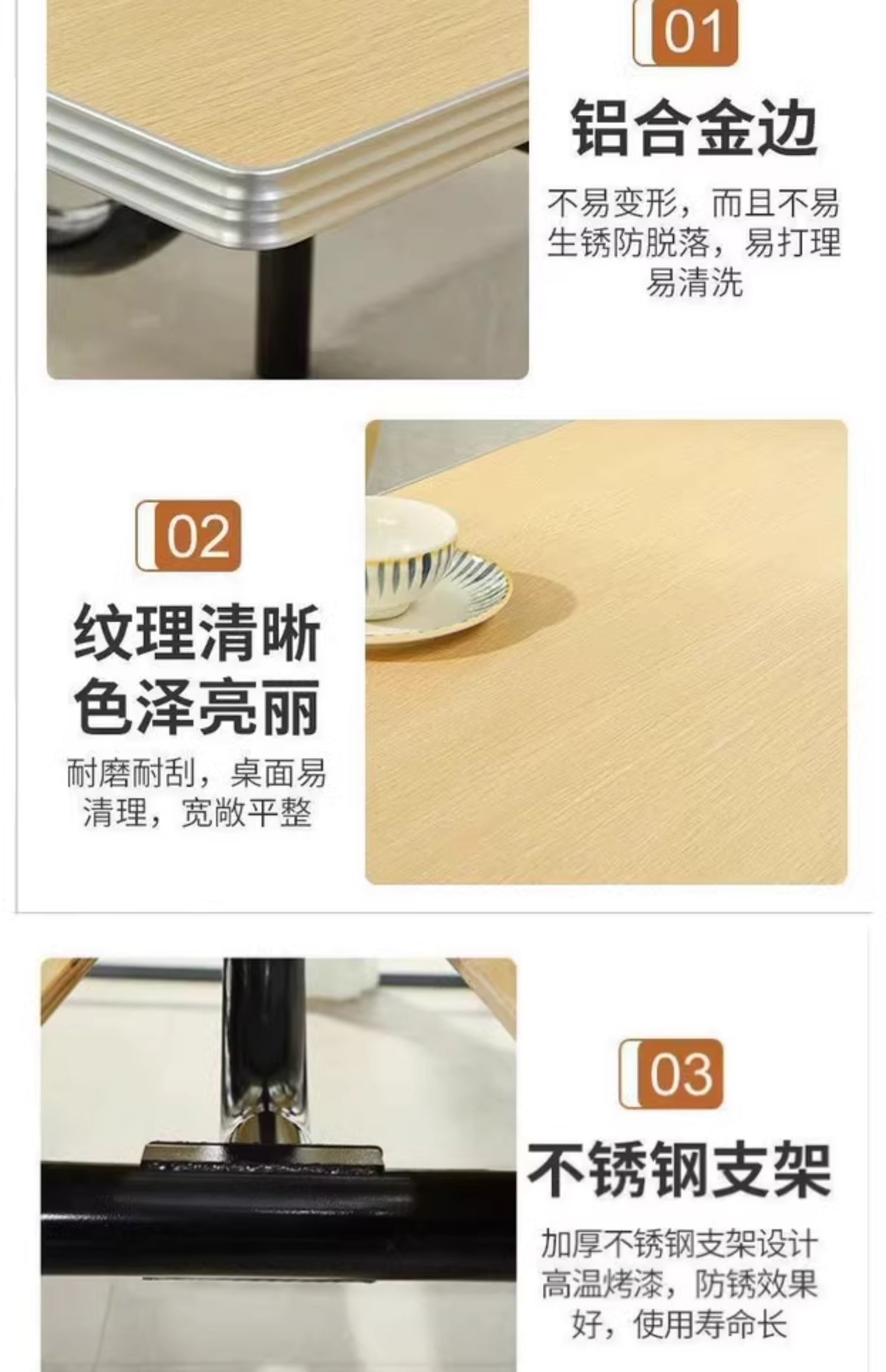 01

铝合金边

不易变形，而且不易生锈防脱落，易打理易清洗

02

纹理清晰
色泽亮丽

耐磨耐刮，桌面易清理，宽敞平整

03

不锈钢支架

加厚不锈钢支架设计高温烤漆，防锈效果好，使用寿命长