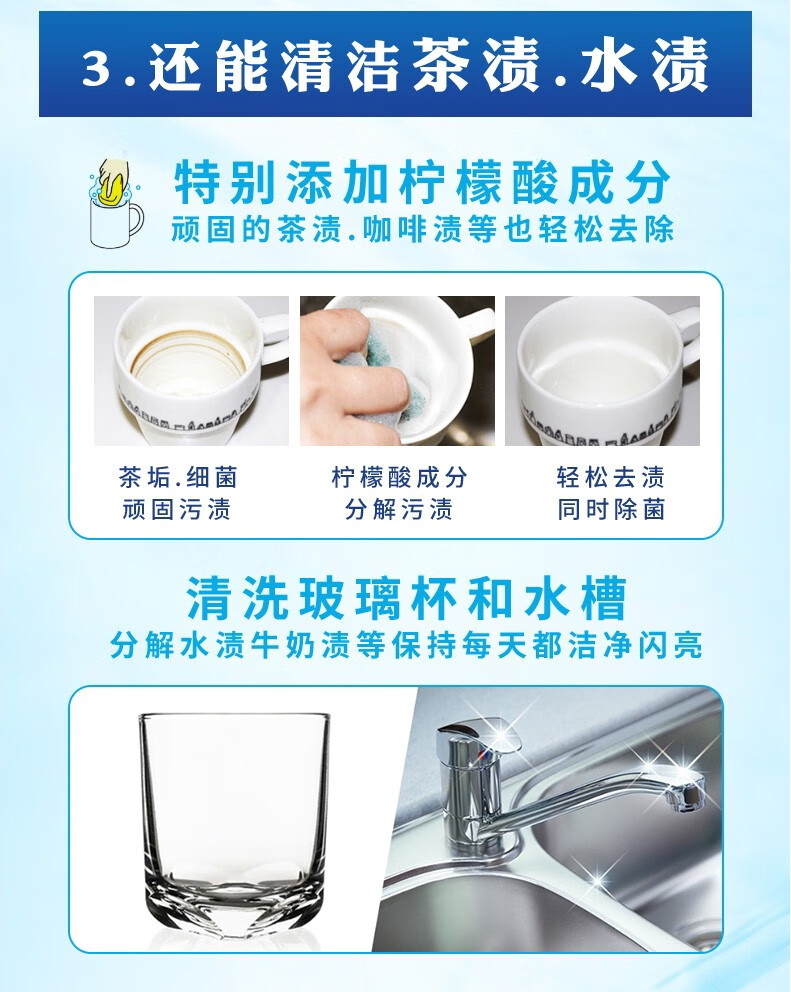 3.还能清洁茶渍.水渍

特别添加柠檬酸成分
顽固的茶渍.咖啡渍等也轻松去除

茶垢.细菌
顽固污渍

柠檬酸成分
分解污渍

轻松去渍
同时除菌

清洗玻璃杯和水槽
分解水渍牛奶渍等保持每天都洁净闪亮