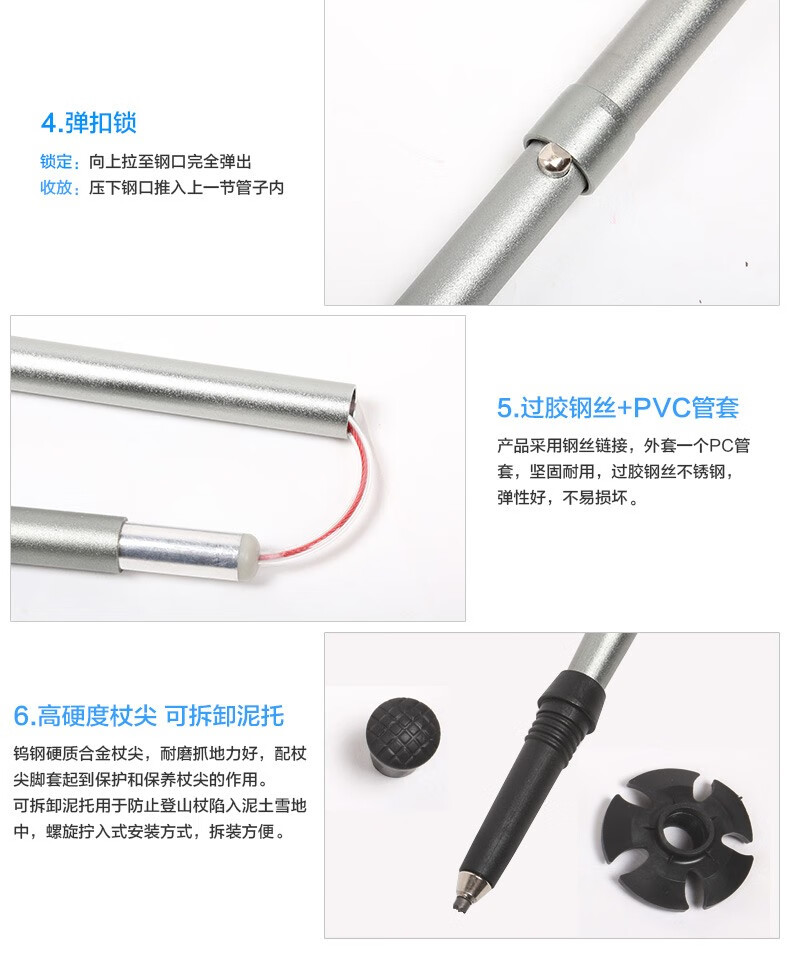 4.弹扣锁

锁定：向上拉至钢口完全弹出
收放：压下钢口推入上一节管子内

5.过胶钢丝+PVC管套

产品采用钢丝链接，外套一个PC管套，坚固耐用，过胶钢丝不锈钢，弹性好，不易损坏。

6.高硬度杖尖 可拆卸泥托

钨钢硬质合金杖尖，耐磨抓地力好，配杖尖脚套起到保护和保养杖尖的作用。
可拆卸泥托用于防止登山杖陷入泥土雪地中，螺旋拧入式安装方式，拆装方便。