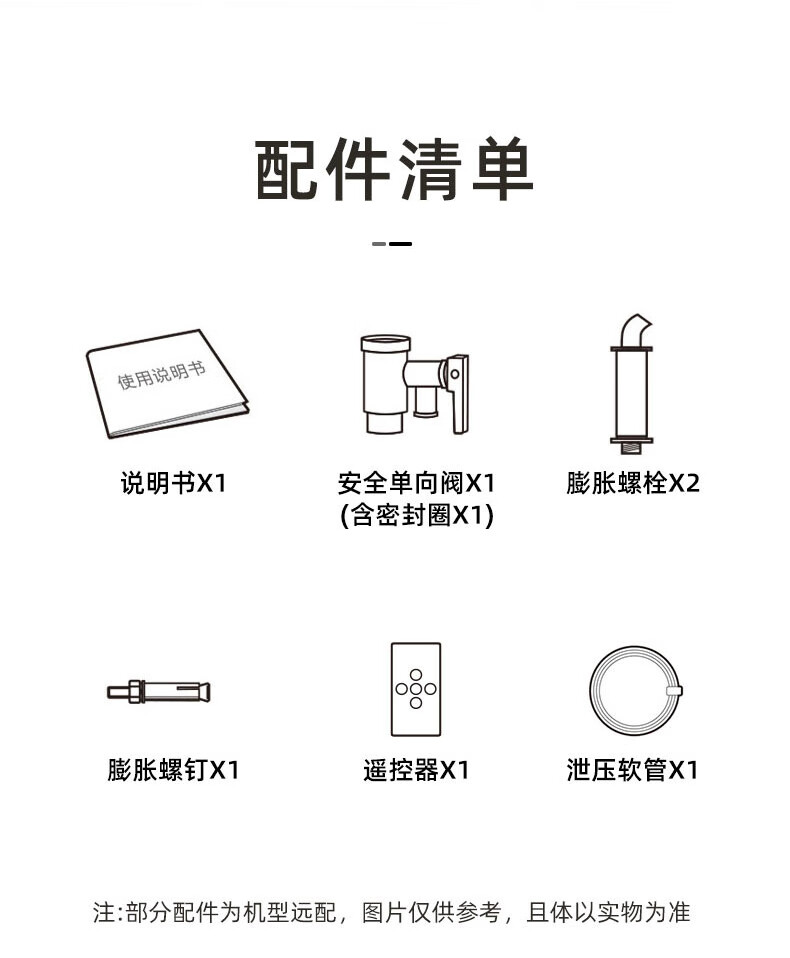 配件清单

使用说明书

说明书X1

安全单向阀X1
(含密封圈X1)

膨胀螺栓X2

膨胀螺钉X1

遥控器X1

泄压软管X1

注:部分配件为机型远配，图片仅供参考，且体以实物为准