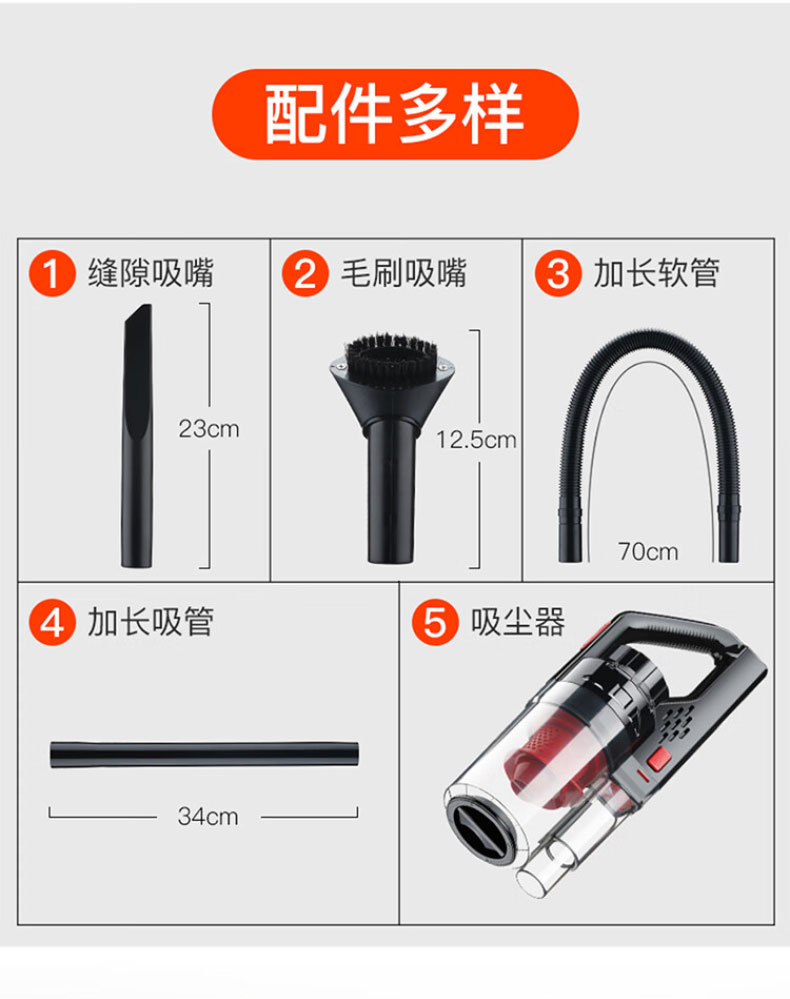 配件多样

1 缝隙吸嘴
23cm

2 毛刷吸嘴
12.5cm

3 加长软管
70cm

4 加长吸管
34cm

5 吸尘器