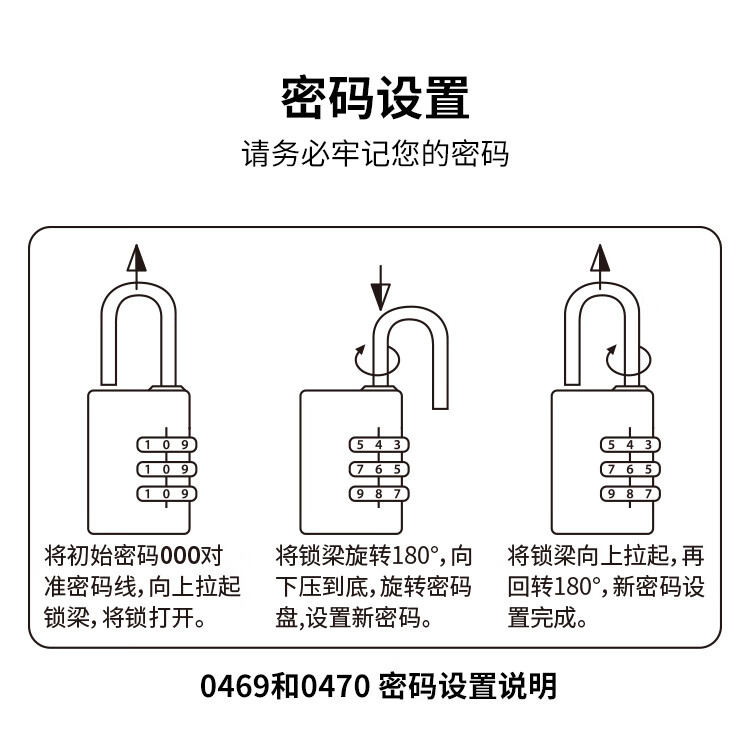 密码设置

请务必牢记您的密码

1 0 9
1 0 9
1 0 9

将初始密码000对准密码线，向上拉起锁梁，将锁打开。

5 4 3
7 6 5
9 8 7

将锁梁旋转180°，向下压到底，旋转密码盘，设置新密码。

5 4 3
7 6 5
9 8 7

将锁梁向上拉起，再回转180°，新密码设置完成。

0469和0470 密码设置说明