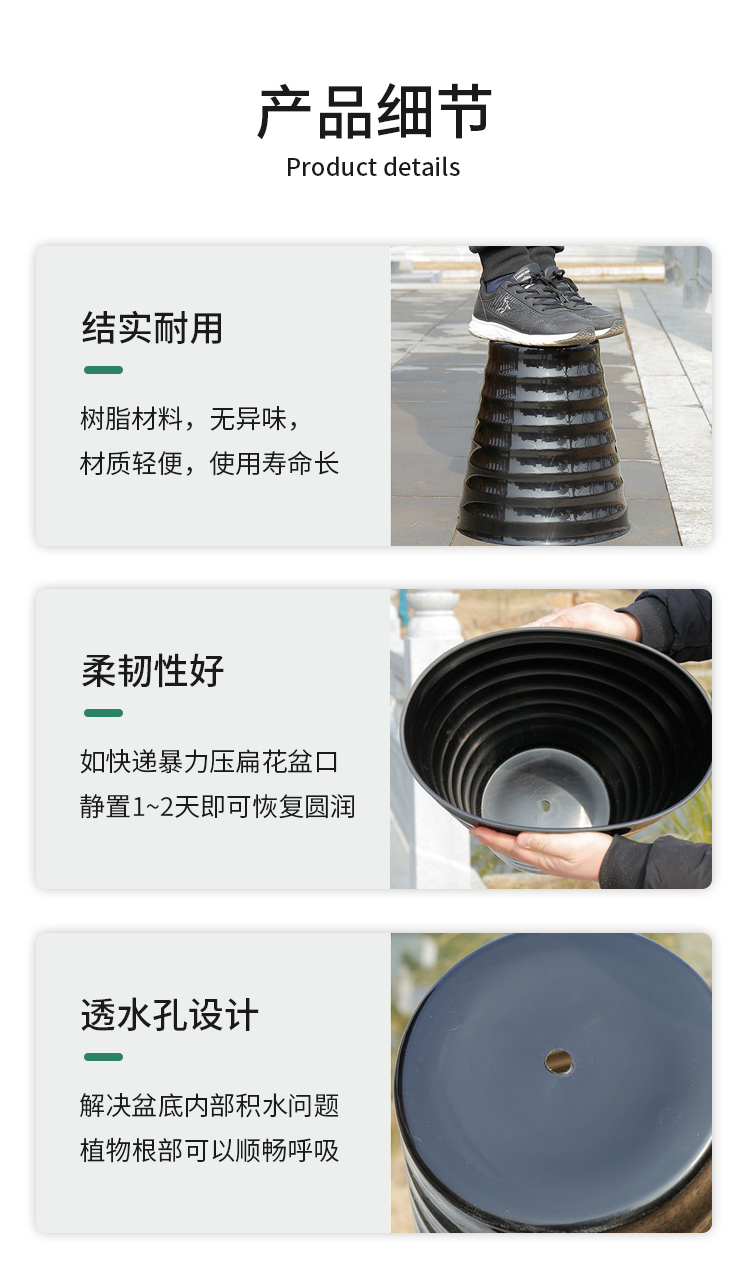 产品细节
Product details

结实耐用

树脂材料，无异味，
材质轻便，使用寿命长

柔韧性好

如快递暴力压扁花盆口
静置1~2天即可恢复圆润

透水孔设计

解决盆底内部积水问题
植物根部可以顺畅呼吸