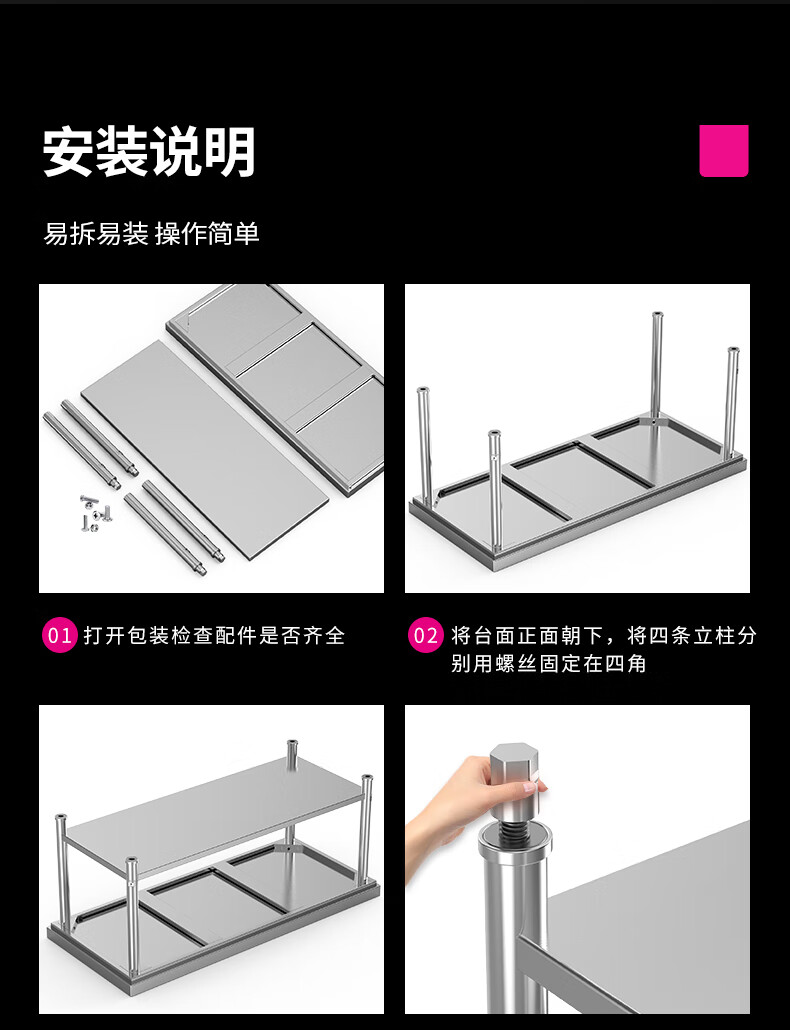 安装说明

易拆易装 操作简单

01 打开包装检查配件是否齐全

02 将台面正面朝下，将四条立柱分别用螺丝固定在四角