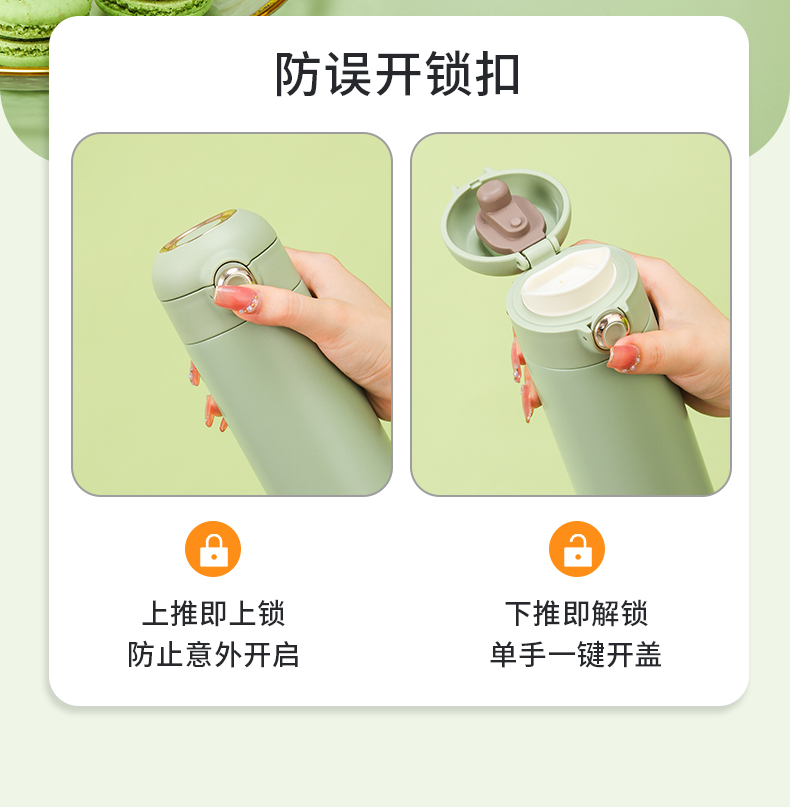 防误开锁扣

上推即上锁
防止意外开启

下推即解锁
单手一键开盖