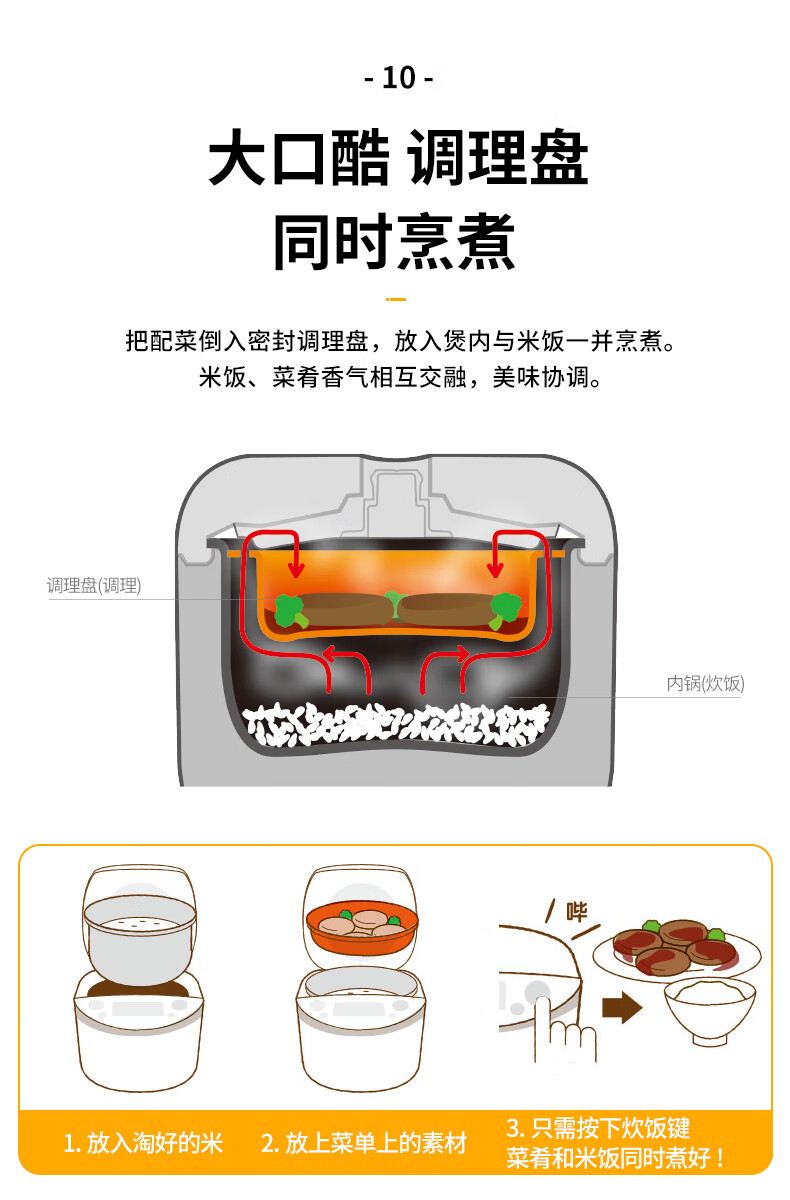 - 10 -

大口酷 调理盘
同时烹煮

把配菜倒入密封调理盘，放入煲内与米饭一并烹煮。
米饭、菜肴香气相互交融，美味协调。

调理盘(调理)

内锅(炊饭)

哔

1. 放入淘好的米

2. 放上菜单上的素材

3. 只需按下炊饭键
菜肴和米饭同时煮好！