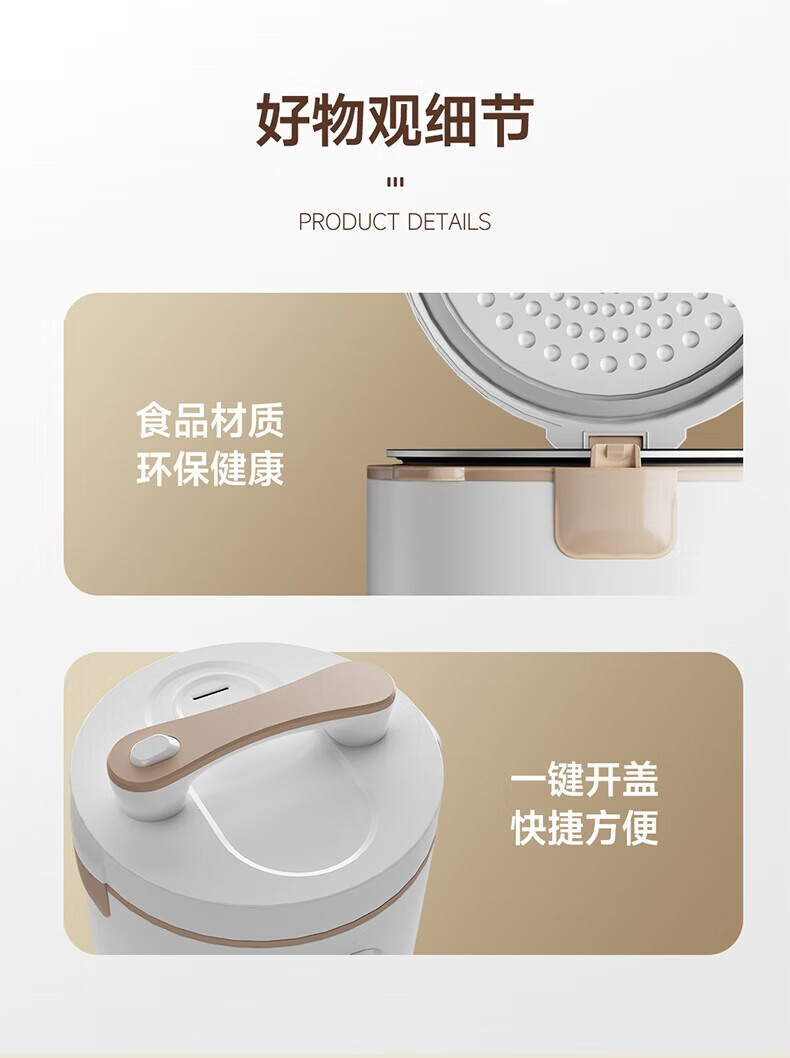 好物观细节

PRODUCT DETAILS

食品材质
环保健康

一键开盖
快捷方便