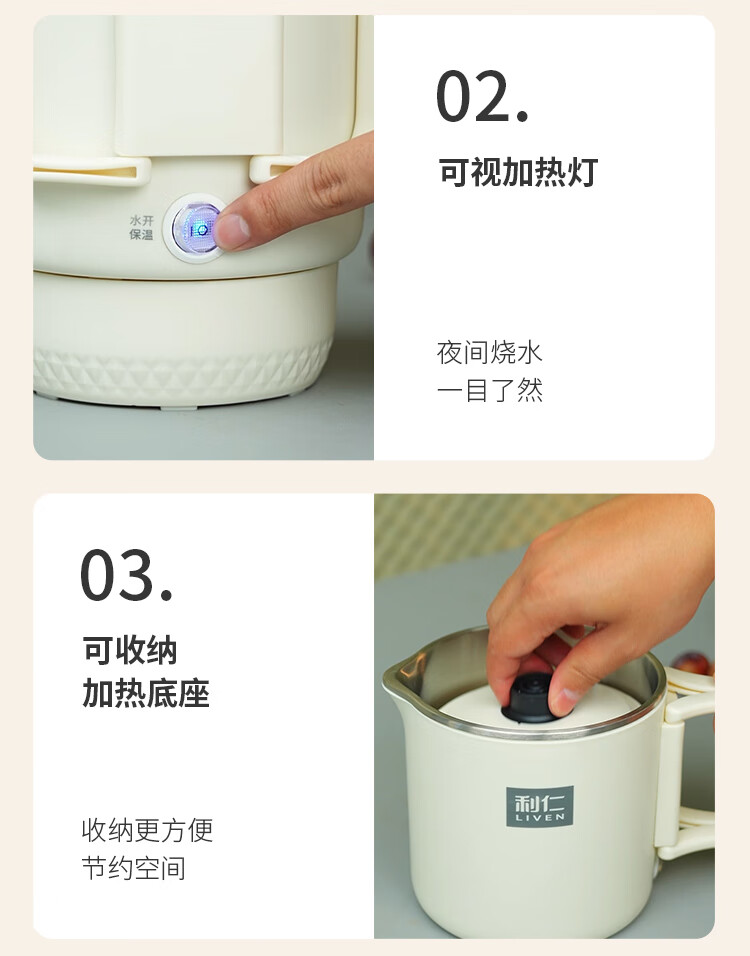 水开
保温

02.

可视加热灯

夜间烧水
一目了然

03.

可收纳
加热底座

收纳更方便
节约空间

利仁
LIVEN