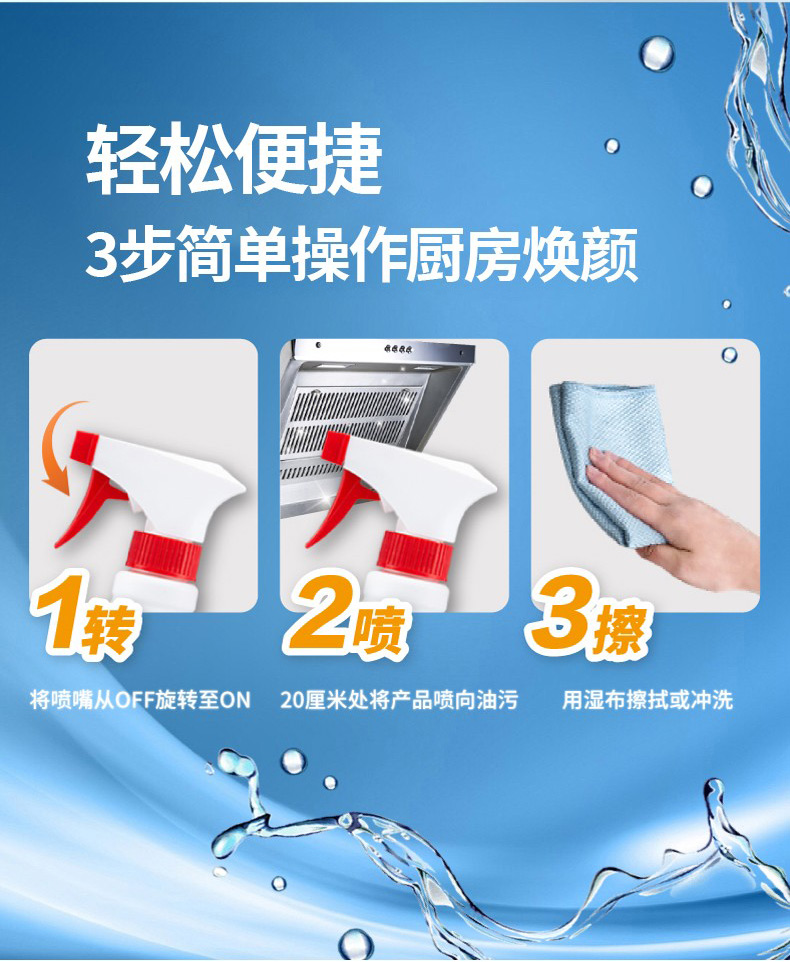 轻松便捷
3步简单操作厨房焕颜

1转
将喷嘴从OFF旋转至ON

2喷
20厘米处将产品喷向油污

3擦
用湿布擦拭或冲洗