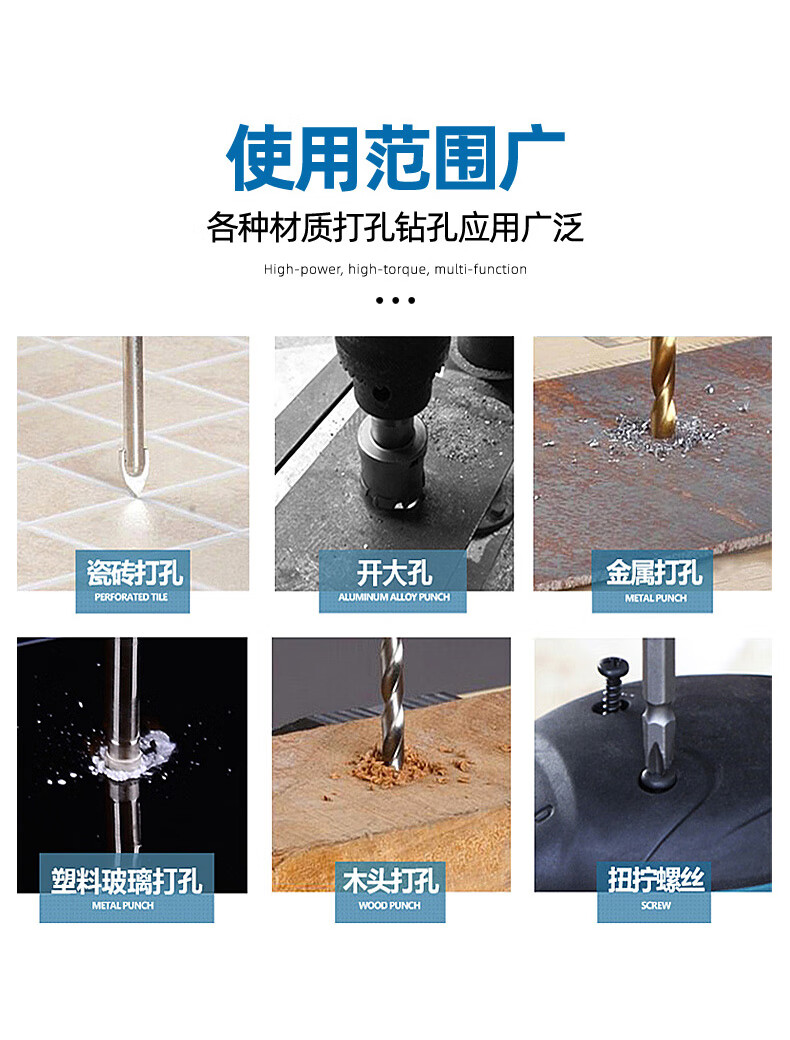 使用范围广

各种材质打孔钻孔应用广泛

High-power, high-torque, multi-function

瓷砖打孔
PERFORATED TILE

开大孔
ALUMINUM ALLOY PUNCH

金属打孔
METAL PUNCH

塑料玻璃打孔
METAL PUNCH

木头打孔
WOOD PUNCH

扭拧螺丝
SCREW