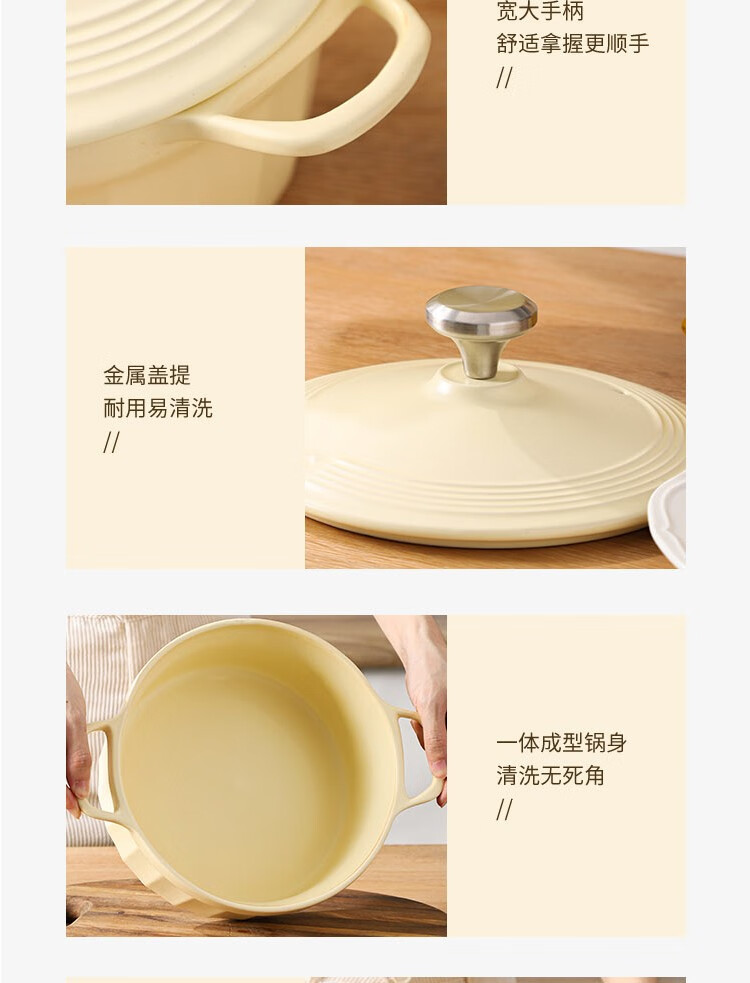 宽大手柄
舒适拿握更顺手
//

金属盖提
耐用易清洗
//

一体成型锅身
清洗无死角
//