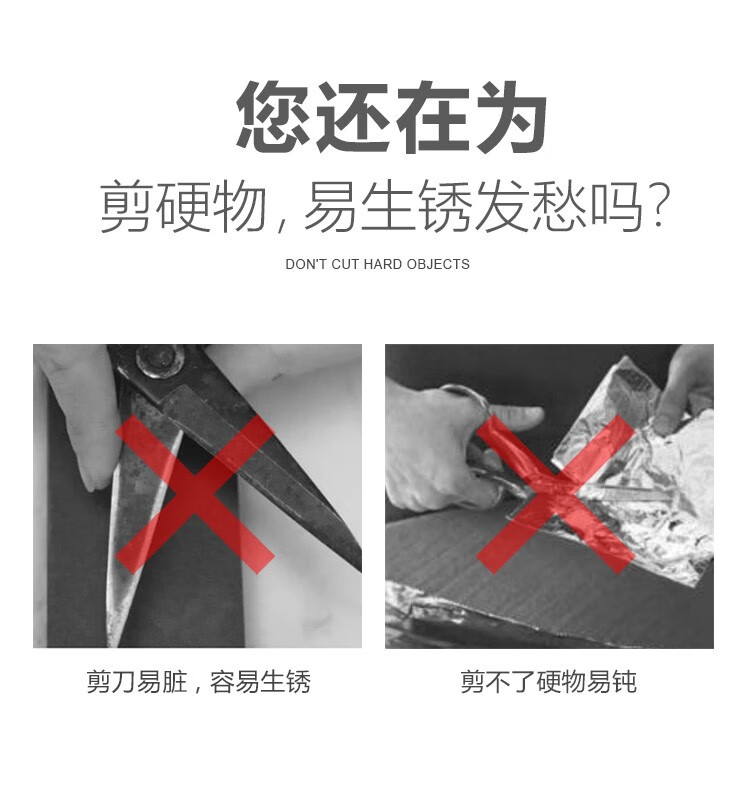 您还在为

剪硬物，易生锈发愁吗？

DON'T CUT HARD OBJECTS

剪刀易脏，容易生锈

剪不了硬物易钝