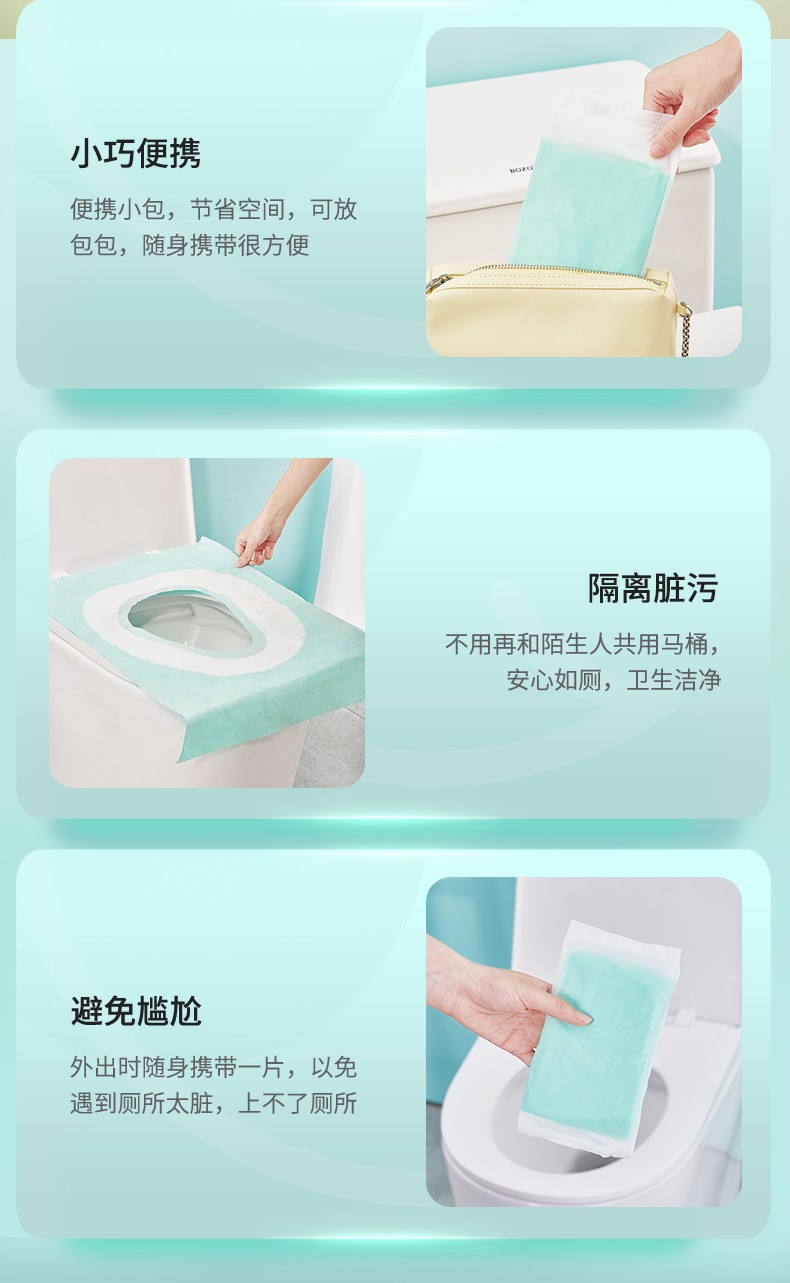 小巧便携

便携小包，节省空间，可放包包，随身携带很方便

隔离脏污

不用再和陌生人共用马桶，安心如厕，卫生洁净

避免尴尬

外出时随身携带一片，以免遇到厕所太脏，上不了厕所