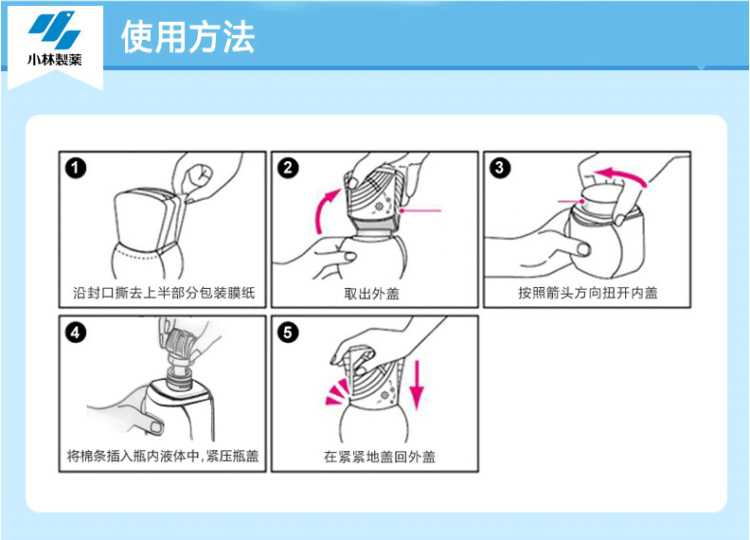 小林製薬

使用方法

1
沿封口撕去上半部分包装膜纸

2
取出外盖

3
按照箭头方向扭开内盖

4
将棉条插入瓶内液体中，紧压瓶盖

5
在紧紧地盖回外盖