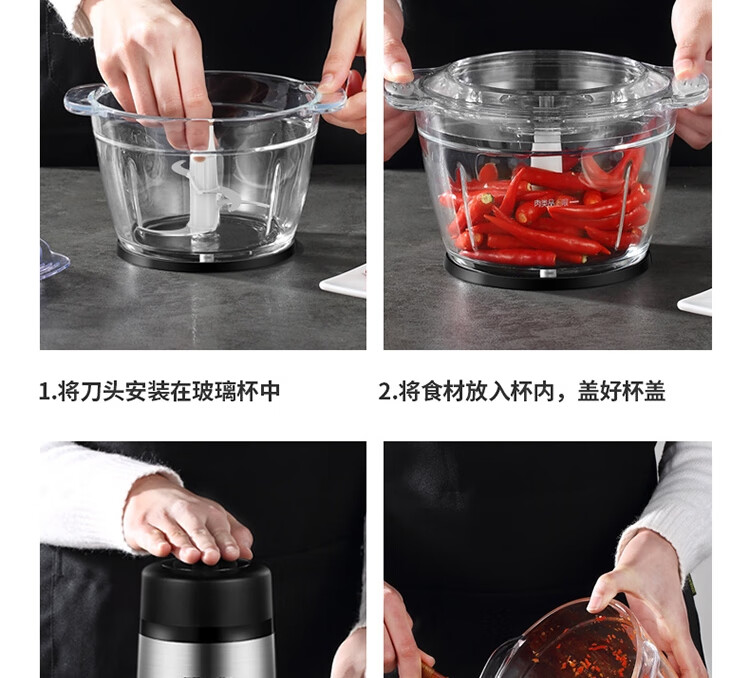 肉类品上限

1.将刀头安装在玻璃杯中

2.将食材放入杯内，盖好杯盖