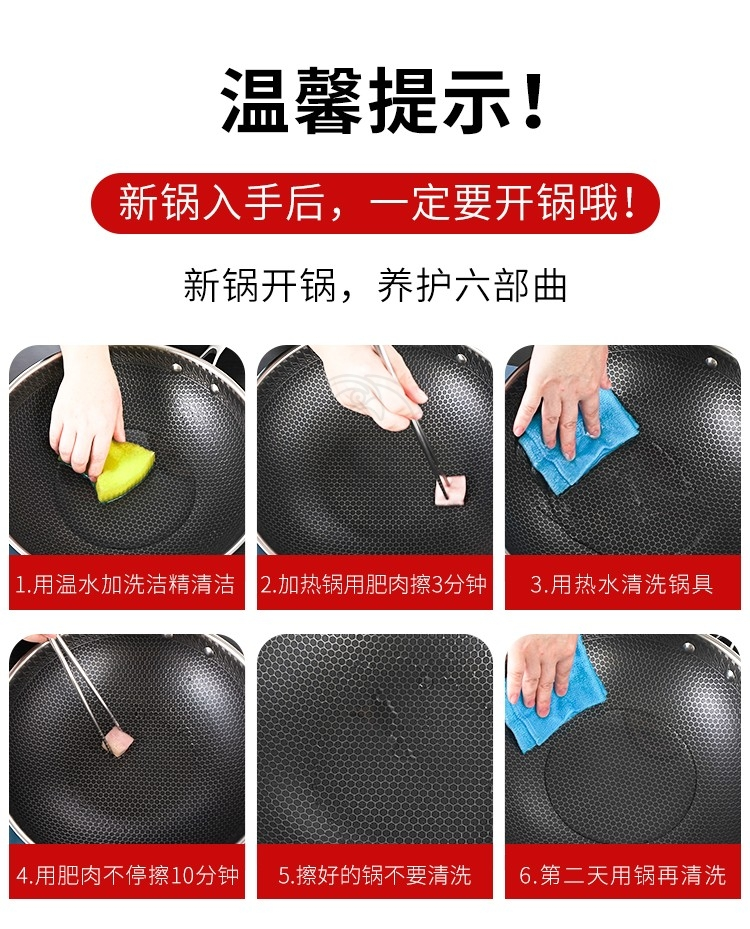 温馨提示！

新锅入手后，一定要开锅哦！

新锅开锅，养护六部曲

1.用温水加洗洁精清洁

2.加热锅用肥肉擦3分钟

3.用热水清洗锅具

4.用肥肉不停擦10分钟

5.擦好的锅不要清洗

6.第二天用锅再清洗