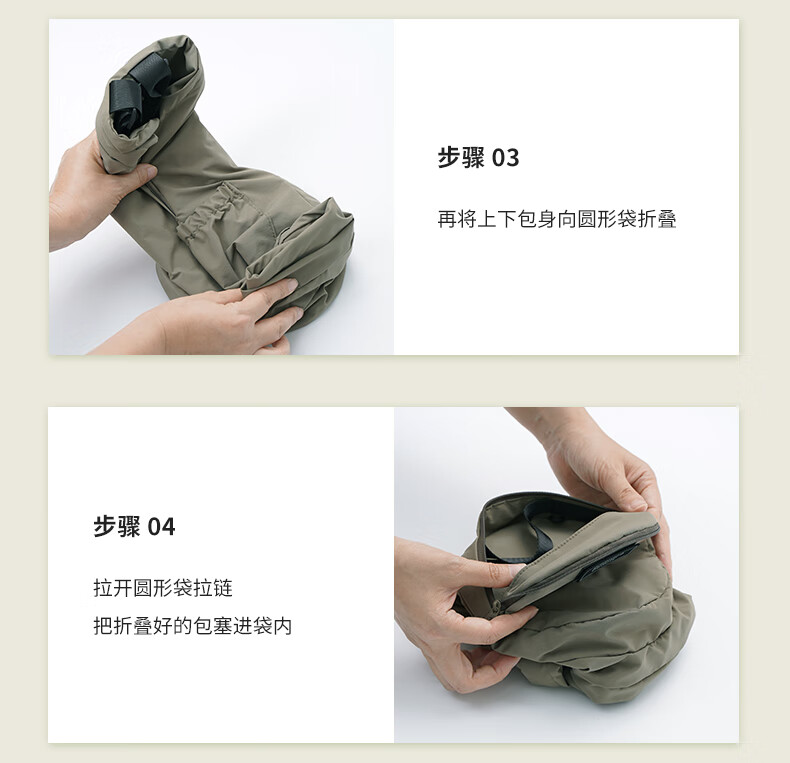 步骤 03

再将上下包身向圆形袋折叠

步骤 04

拉开圆形袋拉链
把折叠好的包塞进袋内