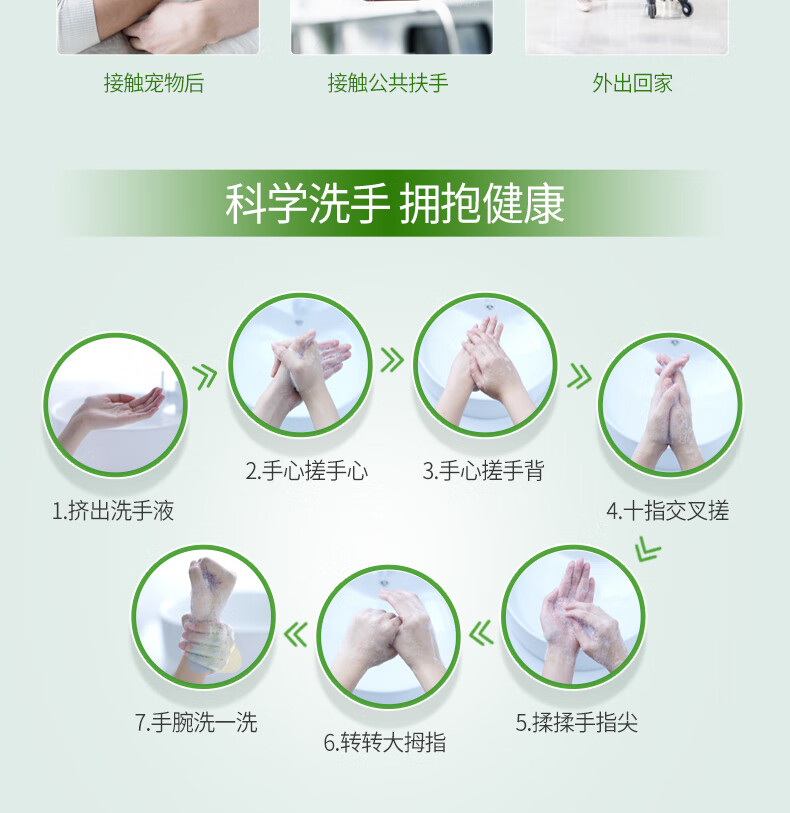 接触宠物后

接触公共扶手

外出回家

科学洗手 拥抱健康

1.挤出洗手液

2.手心搓手心

3.手心搓手背

4.十指交叉搓

5.揉揉手指尖

6.转转大拇指

7.手腕洗一洗