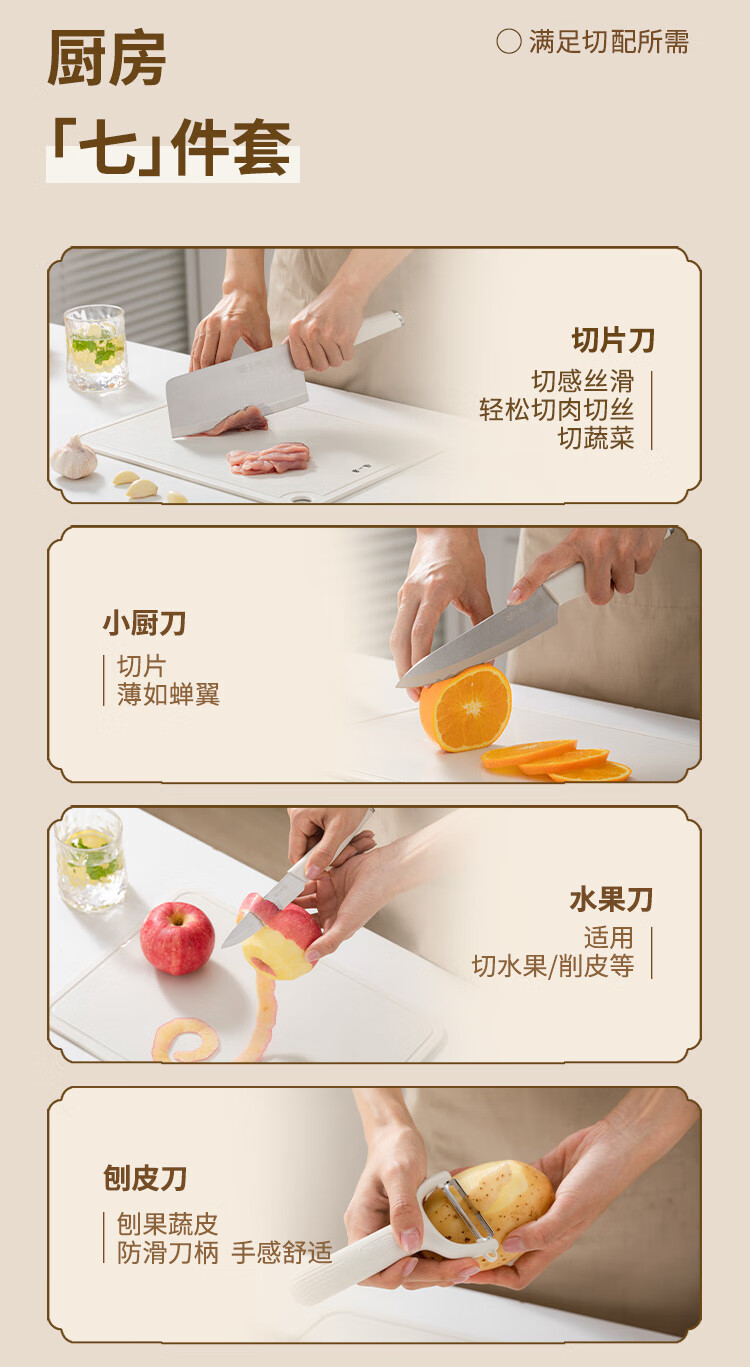 厨房

「七」件套

满足切配所需

切片刀

切感丝滑
轻松切肉切丝
切蔬菜

小厨刀

切片
薄如蝉翼

水果刀

适用
切水果/削皮等

刨皮刀

刨果蔬皮
防滑刀柄 手感舒适