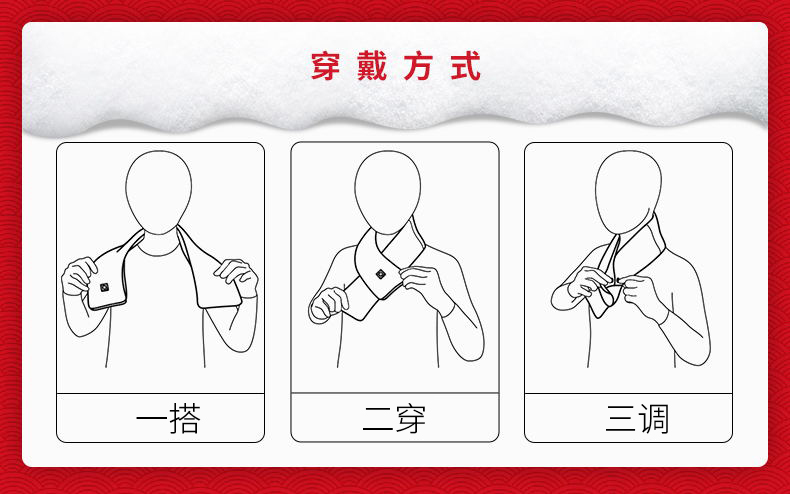 穿戴方式

一搭

二穿

三调