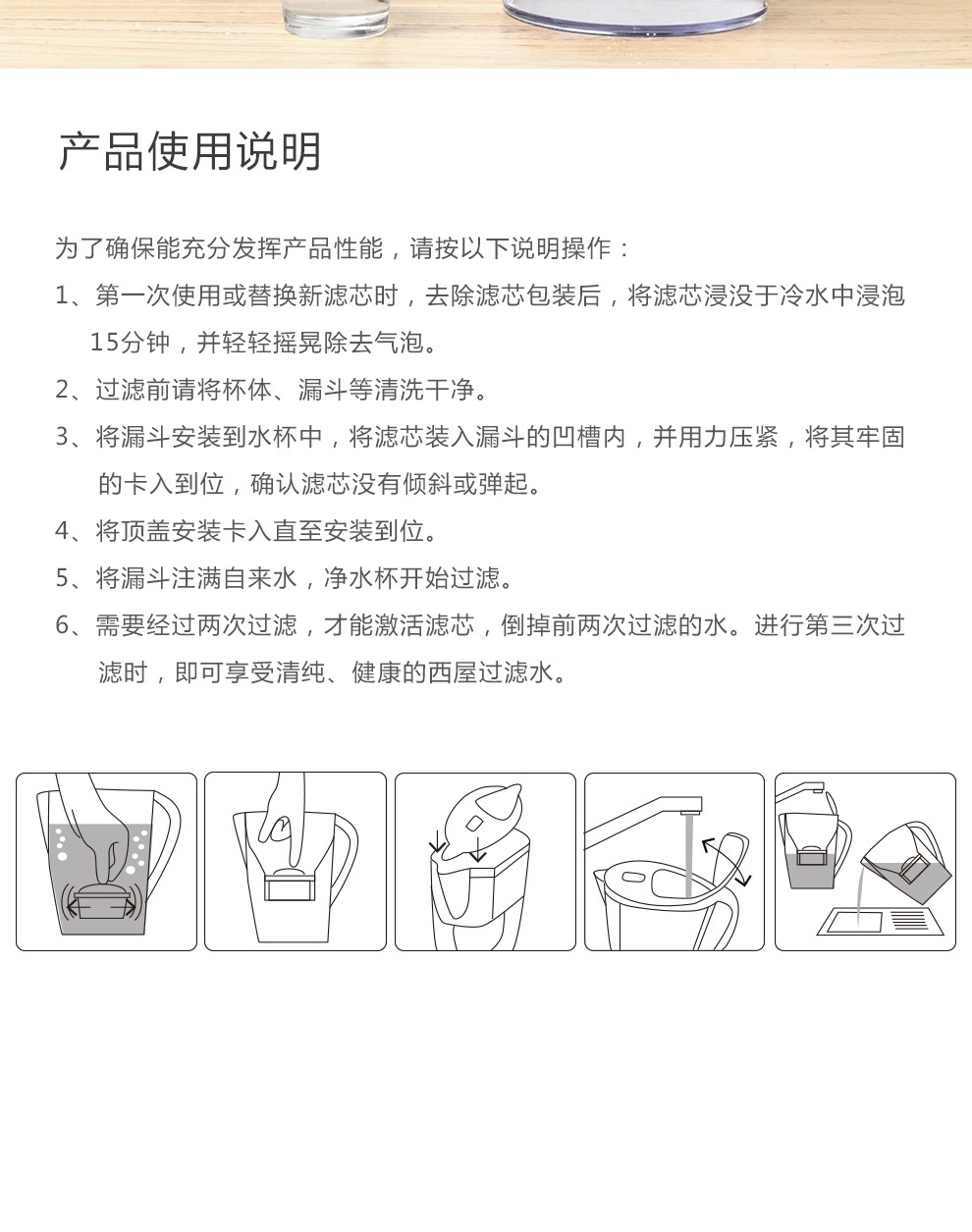 产品使用说明

为了确保能充分发挥产品性能，请按以下说明操作：

1、第一次使用或替换新滤芯时，去除滤芯包装后，将滤芯浸没于冷水中浸泡15分钟，并轻轻摇晃除去气泡。

2、过滤前请将杯体、漏斗等清洗干净。

3、将漏斗安装到水杯中，将滤芯装入漏斗的凹槽内，并用力压紧，将其牢固的卡入到位，确认滤芯没有倾斜或弹起。

4、将顶盖安装卡入直至安装到位。

5、将漏斗注满自来水，净水杯开始过滤。

6、需要经过两次过滤，才能激活滤芯，倒掉前两次过滤的水。进行第三次过滤时，即可享受清纯、健康的西屋过滤水。