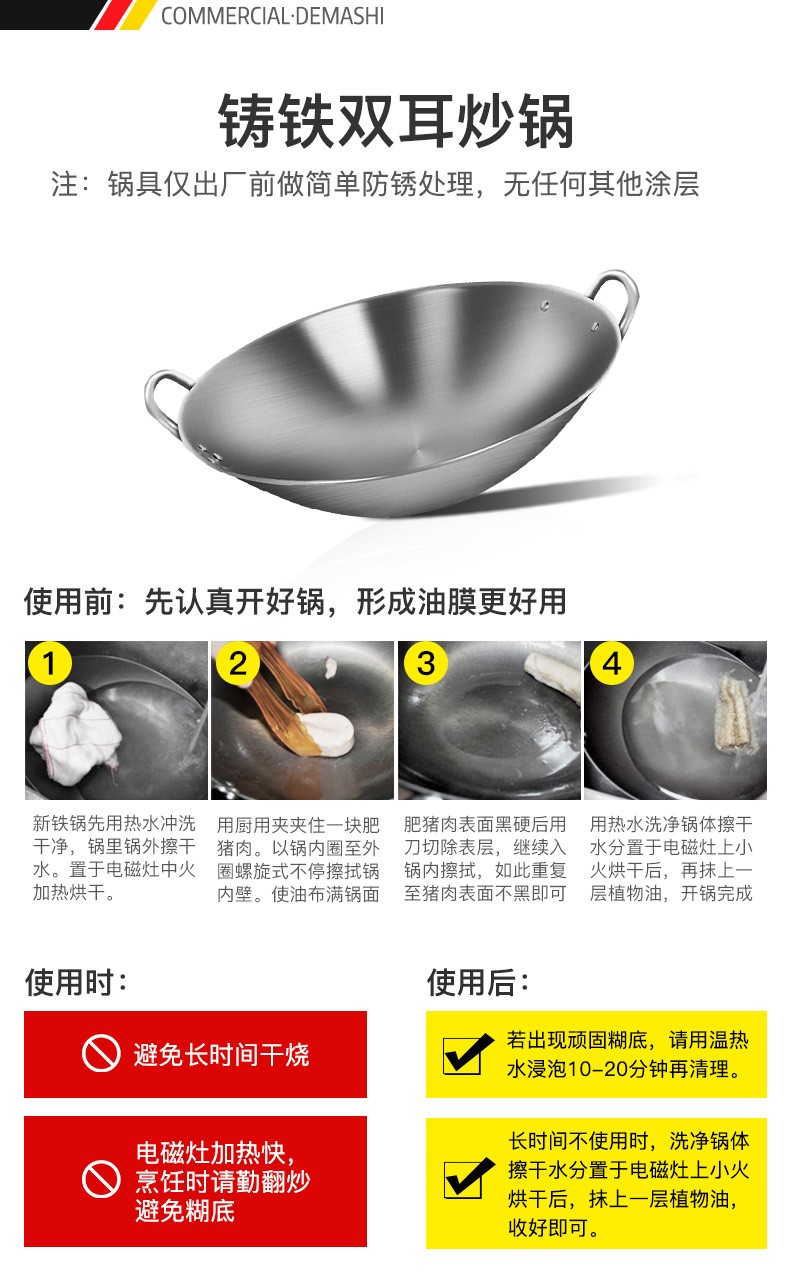 COMMERCIAL·DEMASHI

铸铁双耳炒锅

注：锅具仅出厂前做简单防锈处理，无任何其他涂层

使用前：先认真开好锅，形成油膜更好用

1

新铁锅先用热水冲洗干净，锅里锅外擦干水。置于电磁灶中火加热烘干。

2

用厨用夹夹住一块肥猪肉。以锅内圈至外圈螺旋式不停擦拭锅内壁。使油布满锅面

3

肥猪肉表面黑硬后用刀切除表层，继续入锅内擦拭，如此重复至猪肉表面不黑即可

4

用热水洗净锅体擦干水分置于电磁灶上小火烘干后，再抹上一层植物油，开锅完成

使用时：

避免长时间干烧

电磁灶加热快，烹饪时请勤翻炒避免糊底

使用后：

若出现顽固糊底，请用温热水浸泡10-20分钟再清理。

长时间不使用时，洗净锅体擦干水分置于电磁灶上小火烘干后，抹上一层植物油，收好即可。