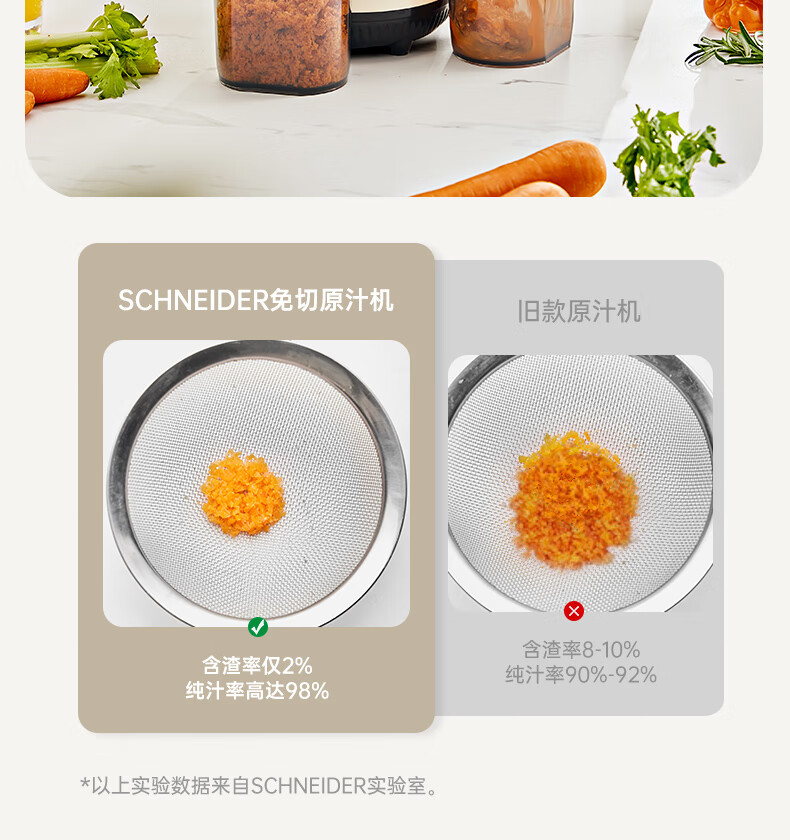 SCHNEIDER免切原汁机

含渣率仅2%
纯汁率高达98%

旧款原汁机

含渣率8-10%
纯汁率90%-92%

*以上实验数据来自SCHNEIDER实验室。