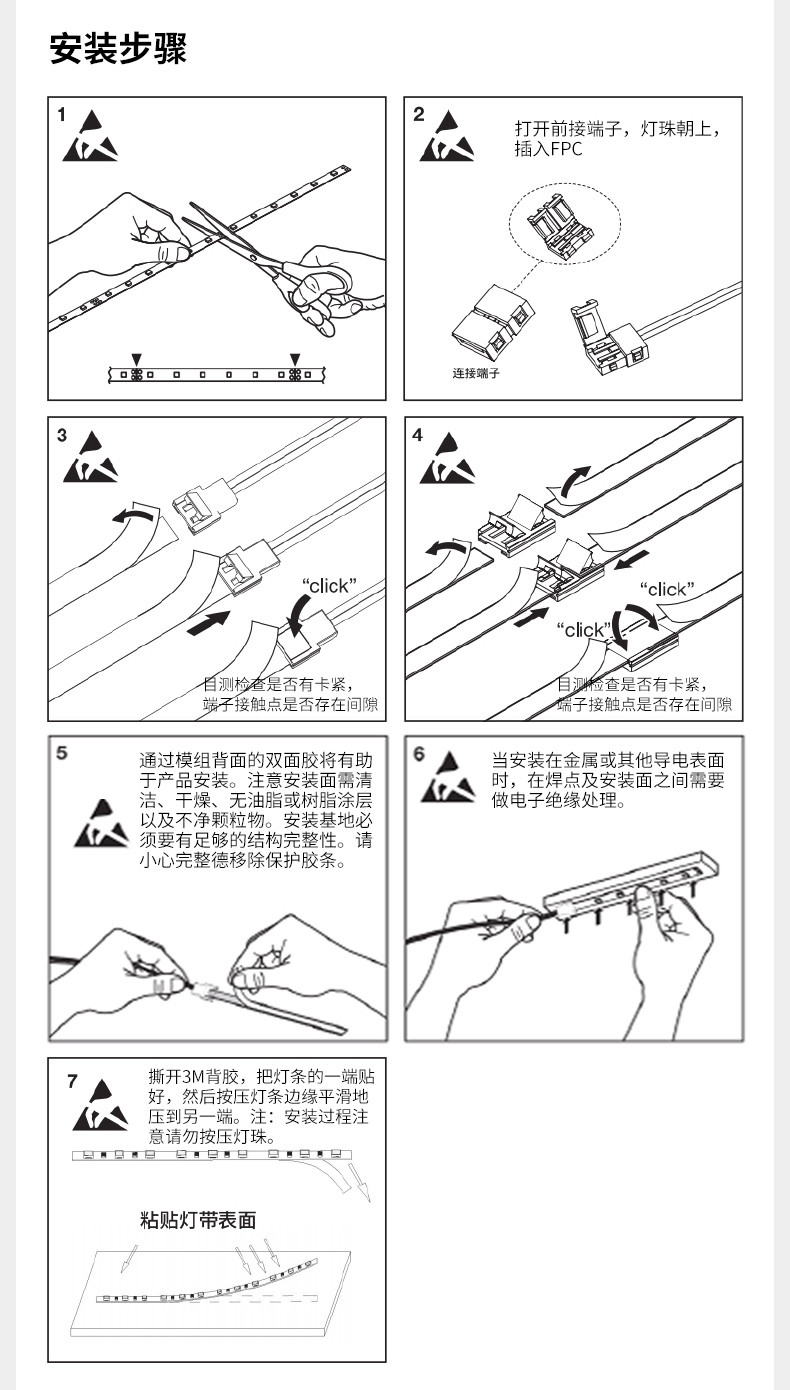 安装步骤

1

2
打开前接端子，灯珠朝上，插入FPC

连接端子

3
"click"
目测检查是否有卡紧，端子接触点是否存在间隙

4
"click"
"click"
目测检查是否有卡紧，端子接触点是否存在间隙

5
通过模组背面的双面胶将有助于产品安装。注意安装面需清洁、干燥、无油脂或树脂涂层以及不净颗粒物。安装基地必须要有足够的结构完整性。请小心完整德移除保护胶条。

6
当安装在金属或其他导电表面时，在焊点及安装面之间需要做电子绝缘处理。

7
撕开3M背胶，把灯条的一端贴好，然后按压灯条边缘平滑地压到另一端。注：安装过程注意请勿按压灯珠。

粘贴灯带表面