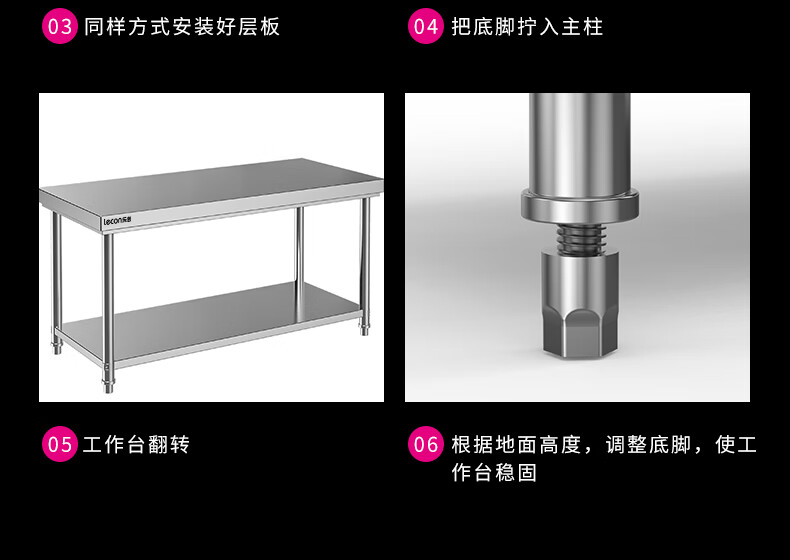 03 同样方式安装好层板

04 把底脚拧入主柱

lecon乐创

05 工作台翻转

06 根据地面高度，调整底脚，使工作台稳固