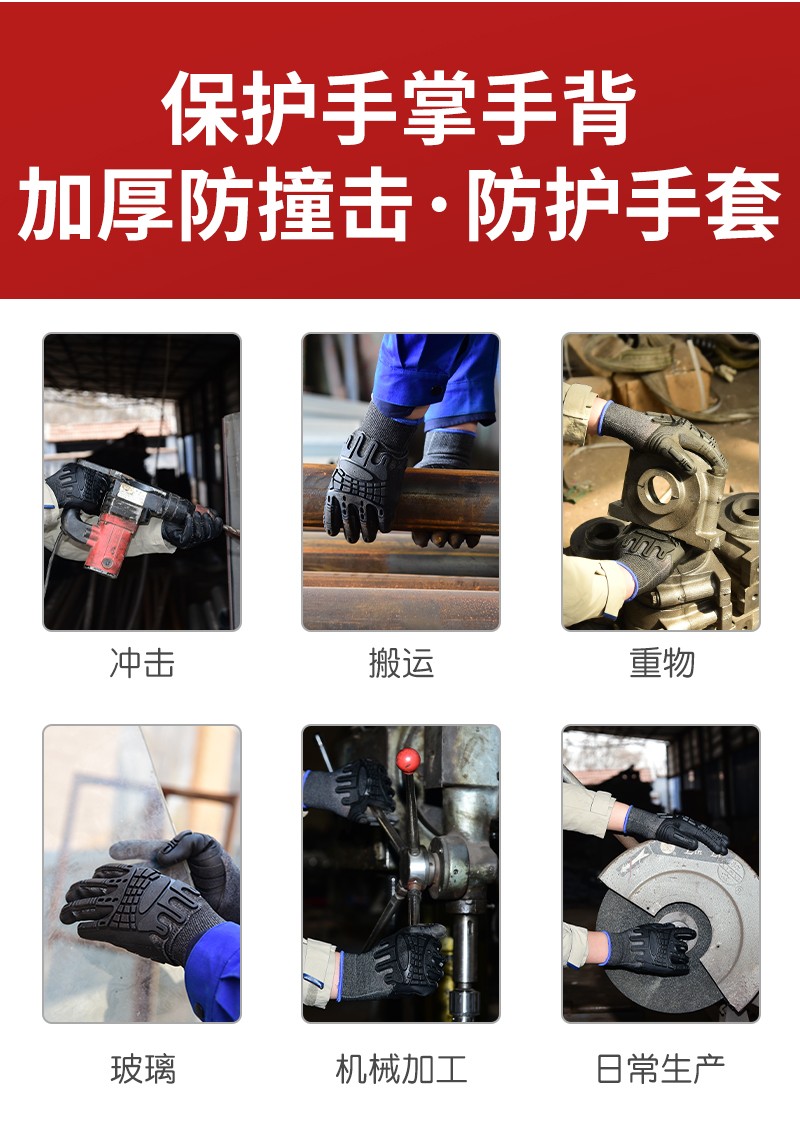 保护手掌手背
加厚防撞击·防护手套

冲击

搬运

重物

玻璃

机械加工

日常生产