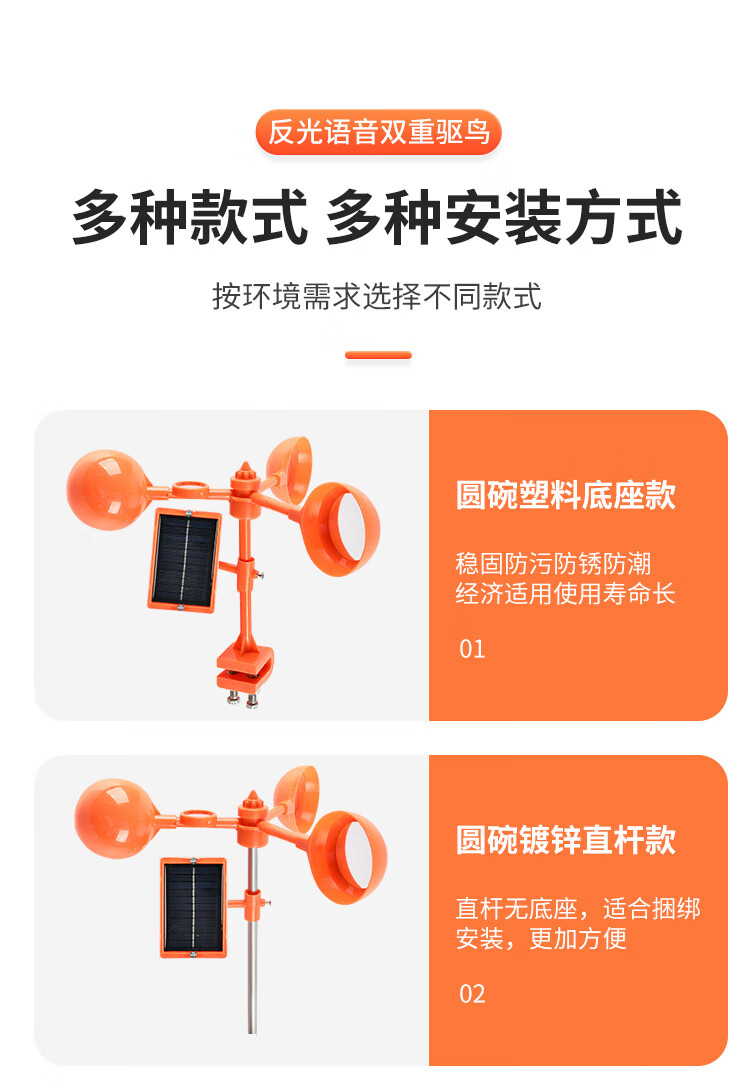 反光语音双重驱鸟

多种款式 多种安装方式

按环境需求选择不同款式

圆碗塑料底座款

稳固防污防锈防潮
经济适用使用寿命长

01

圆碗镀锌直杆款

直杆无底座，适合捆绑安装，更加方便

02