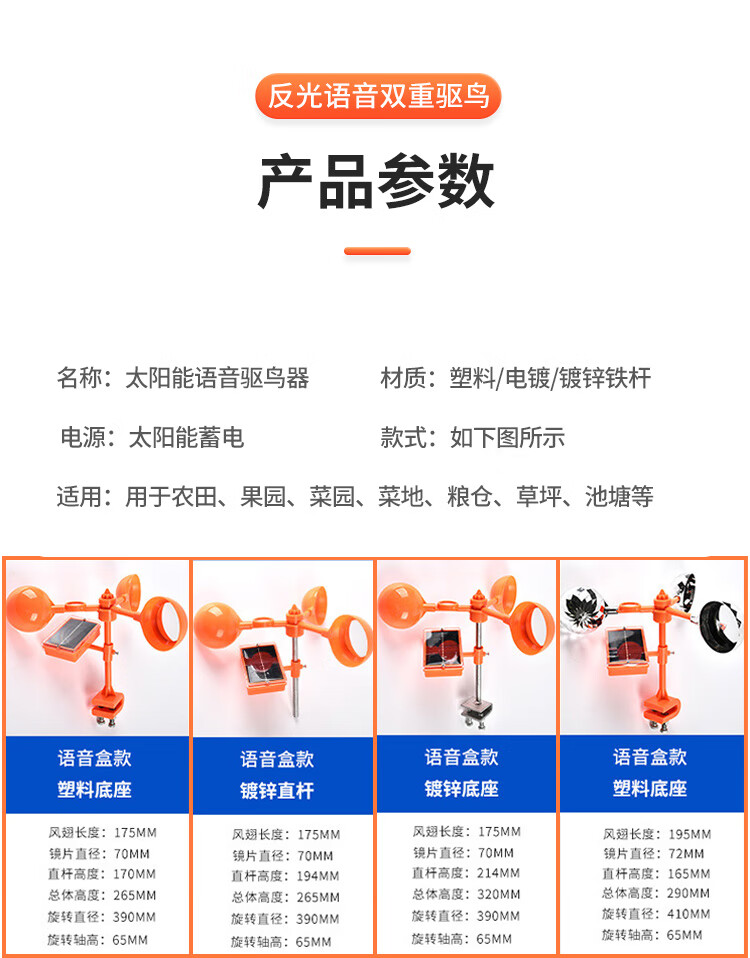 反光语音双重驱鸟

产品参数

名称：太阳能语音驱鸟器

材质：塑料/电镀/镀锌铁杆

电源：太阳能蓄电

款式：如下图所示

适用：用于农田、果园、菜园、菜地、粮仓、草坪、池塘等

语音盒款
塑料底座

风翅长度：175MM
镜片直径：70MM
直杆高度：170MM
总体高度：265MM
旋转直径：390MM
旋转轴高：65MM

语音盒款
镀锌直杆

风翅长度：175MM
镜片直径：70MM
直杆高度：194MM
总体高度：265MM
旋转直径：390MM
旋转轴高：65MM

语音盒款
镀锌底座

风翅长度：175MM
镜片直径：70MM
直杆高度：214MM
总体高度：320MM
旋转直径：390MM
旋转轴高：65MM

语音盒款
塑料底座

风翅长度：195MM
镜片直径：72MM
直杆高度：165MM
总体高度：290MM
旋转直径：410MM
旋转轴高：65MM