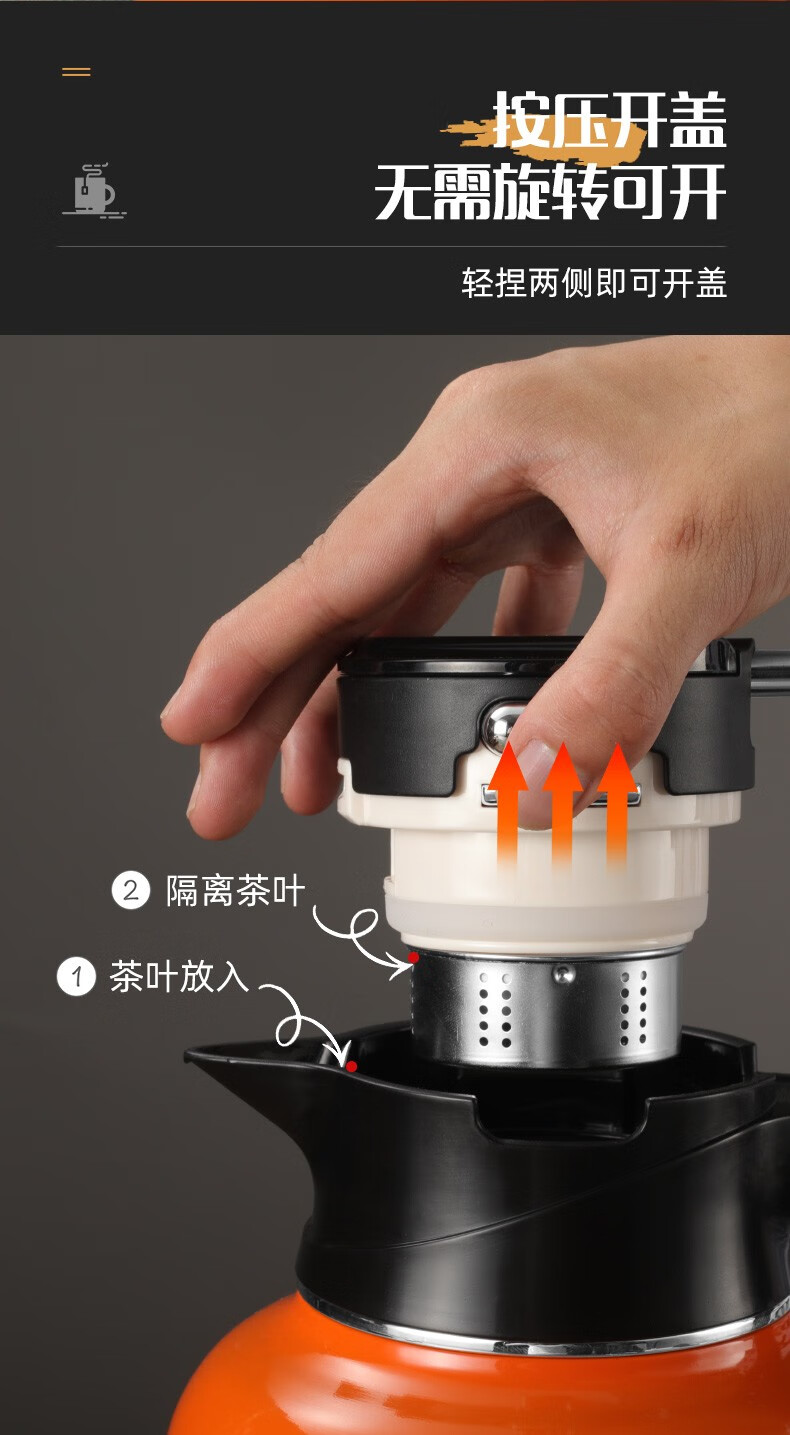 按压开盖
无需旋转可开

轻捏两侧即可开盖

2 隔离茶叶

1 茶叶放入