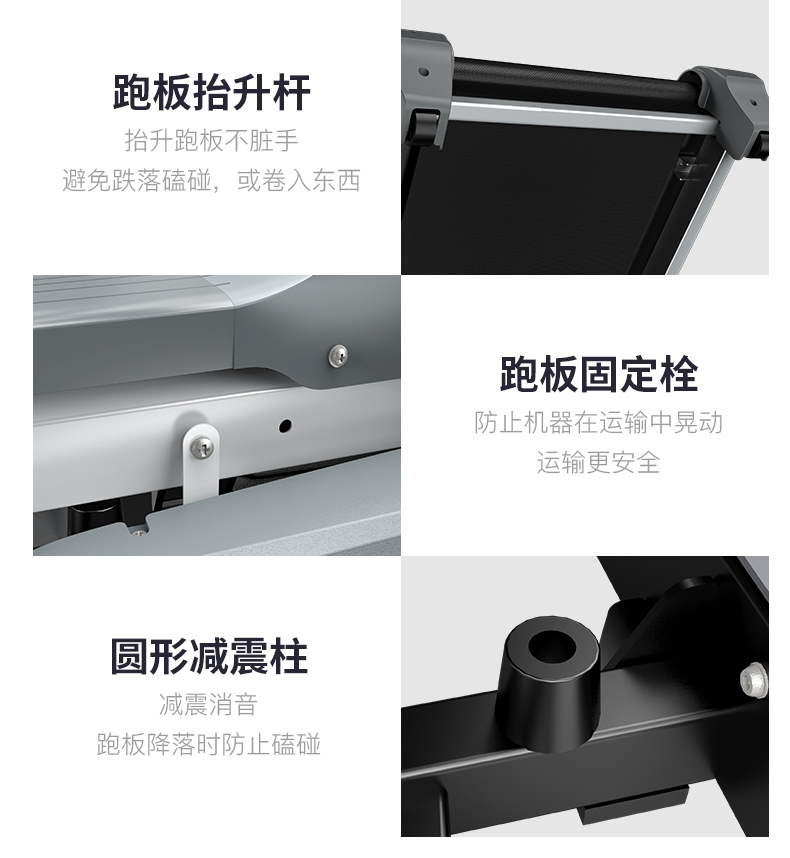 跑板抬升杆

抬升跑板不脏手
避免跌落磕碰，或卷入东西

跑板固定栓

防止机器在运输中晃动
运输更安全

圆形减震柱

减震消音
跑板降落时防止磕碰