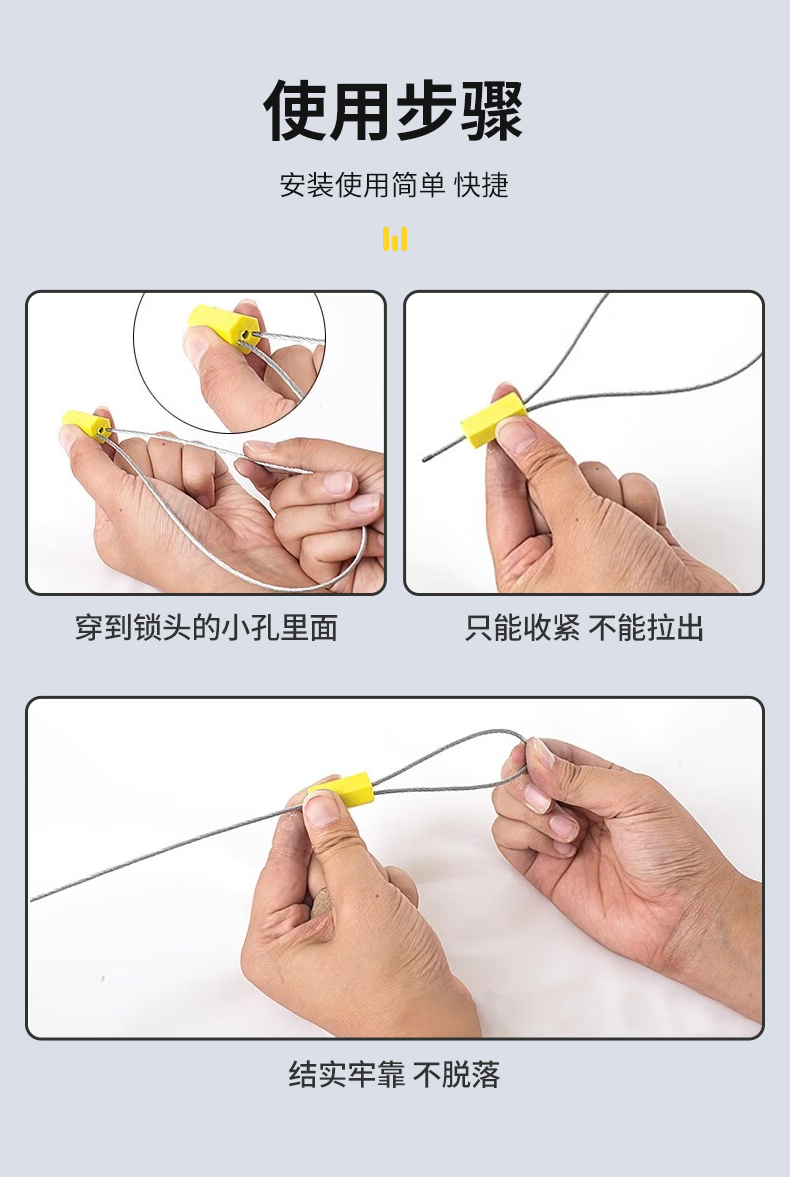 使用步骤

安装使用简单 快捷

穿到锁头的小孔里面

只能收紧 不能拉出

结实牢靠 不脱落