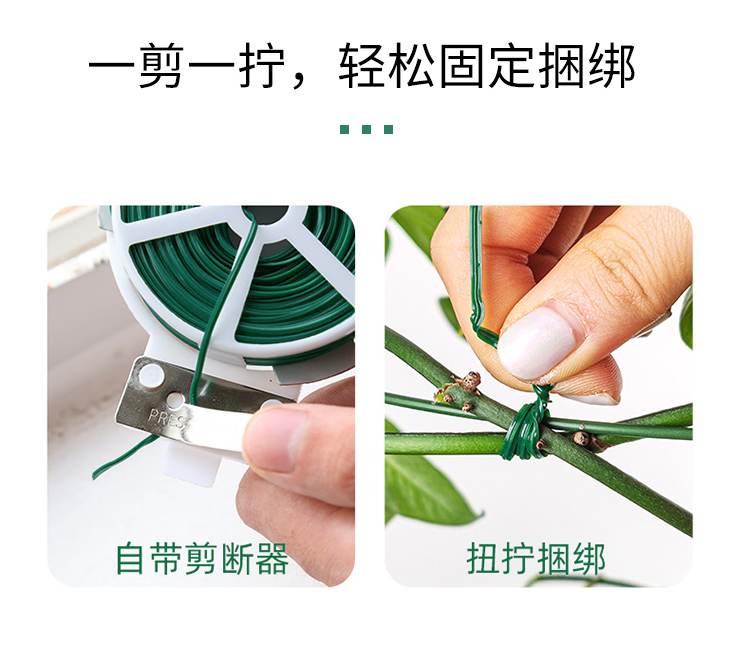 一剪一拧，轻松固定捆绑

PRES

自带剪断器

扭拧捆绑