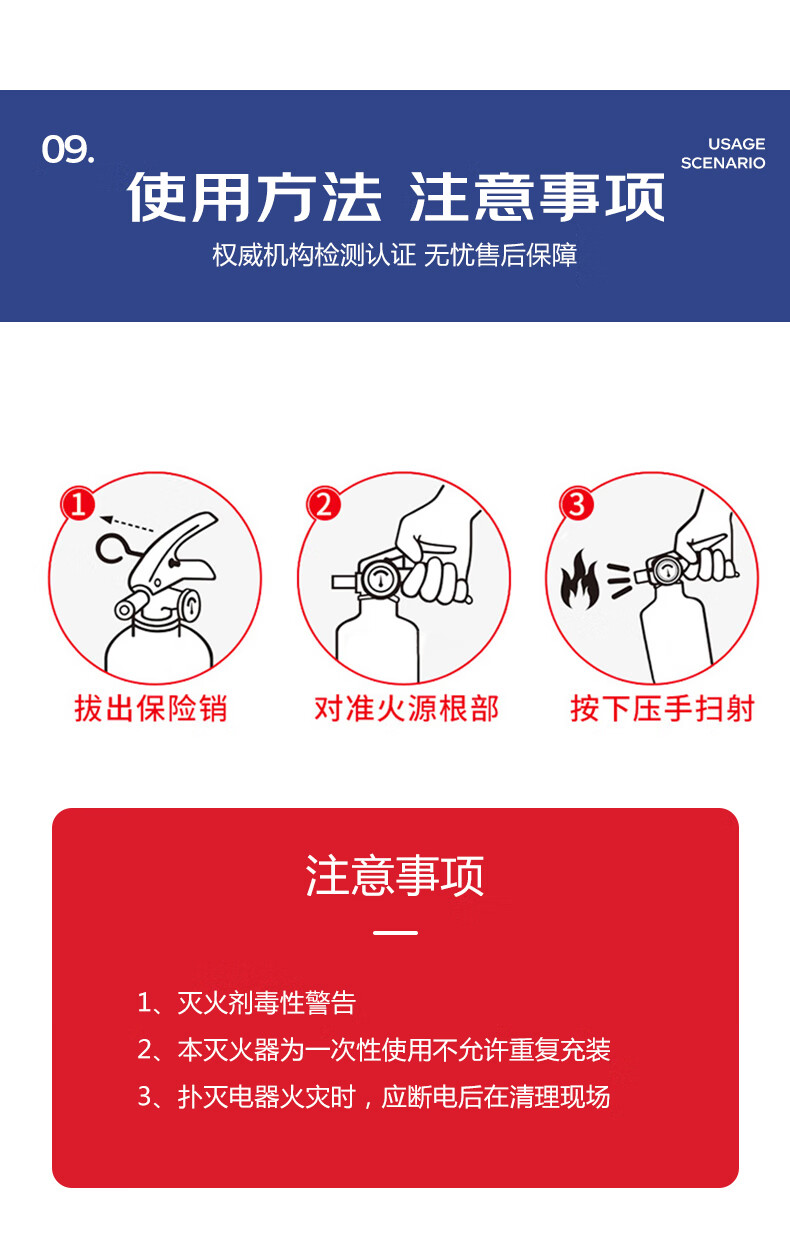 09.

USAGE SCENARIO

使用方法 注意事项

权威机构检测认证 无忧售后保障

1

拔出保险销

2

对准火源根部

3

按下压手扫射

注意事项

1、灭火剂毒性警告

2、本灭火器为一次性使用不允许重复充装

3、扑灭电器火灾时，应断电后在清理现场