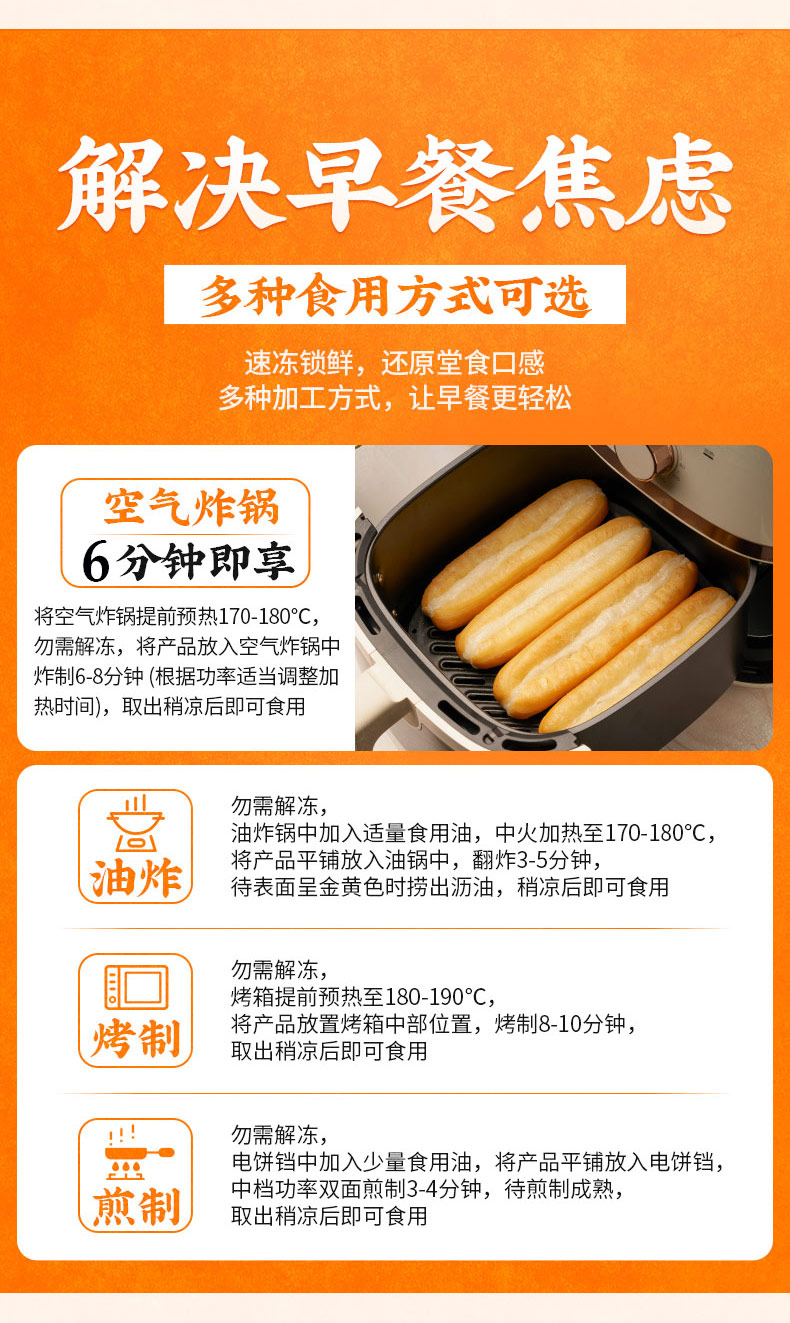 解决早餐焦虑

多种食用方式可选

速冻锁鲜，还原堂食口感
多种加工方式，让早餐更轻松

空气炸锅
6分钟即享

将空气炸锅提前预热170-180°C，勿需解冻，将产品放入空气炸锅中炸制6-8分钟 (根据功率适当调整加热时间)，取出稍凉后即可食用

油炸

勿需解冻，
油炸锅中加入适量食用油，中火加热至170-180°C，
将产品平铺放入油锅中，翻炸3-5分钟，
待表面呈金黄色时捞出沥油，稍凉后即可食用

烤制

勿需解冻，
烤箱提前预热至180-190°C，
将产品放置烤箱中部位置，烤制8-10分钟，
取出稍凉后即可食用

煎制

勿需解冻，
电饼铛中加入少量食用油，将产品平铺放入电饼铛，
中档功率双面煎制3-4分钟，待煎制成熟，
取出稍凉后即可食用