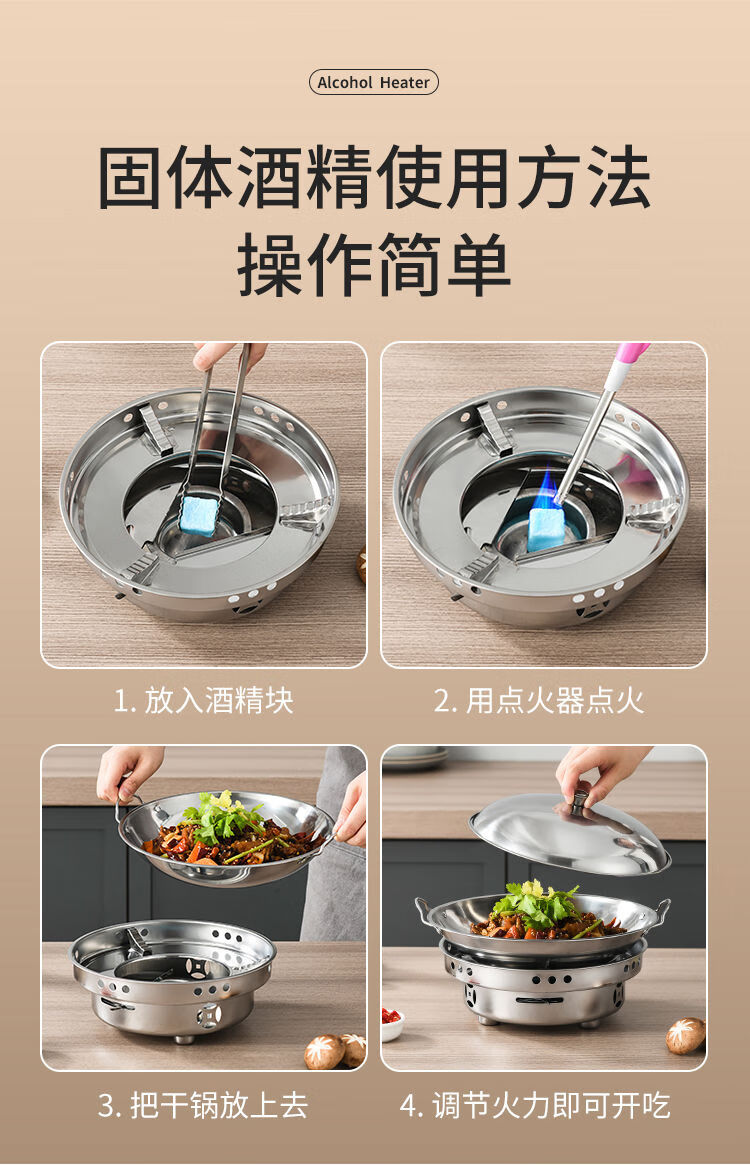 Alcohol Heater

固体酒精使用方法
操作简单

1. 放入酒精块

2. 用点火器点火

3. 把干锅放上去

4. 调节火力即可开吃