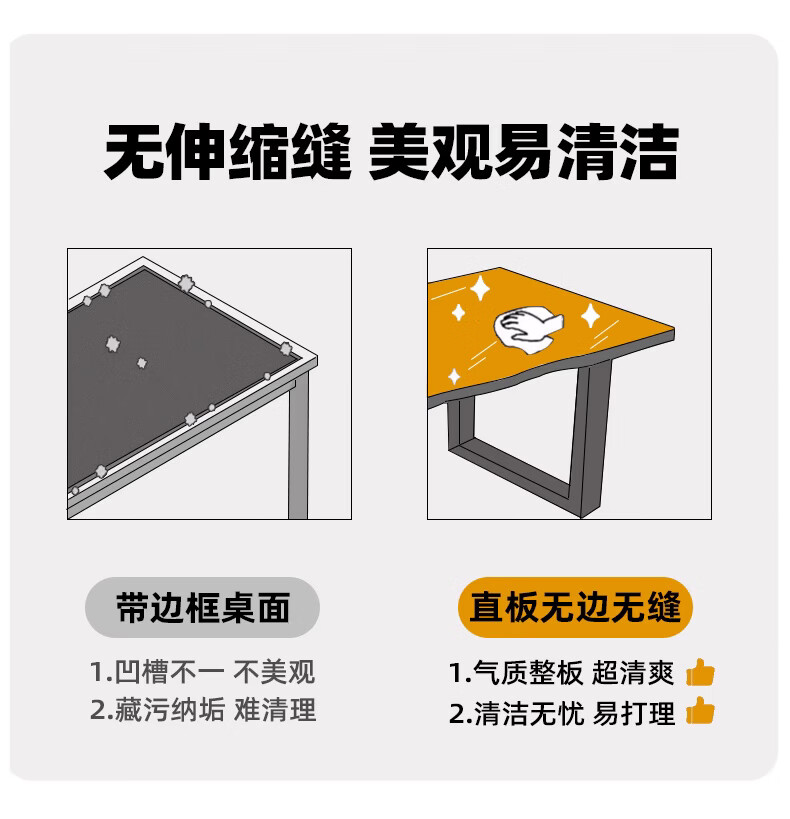 无伸缩缝 美观易清洁

带边框桌面

1.凹槽不一 不美观
2.藏污纳垢 难清理

直板无边无缝

1.气质整板 超清爽
2.清洁无忧 易打理